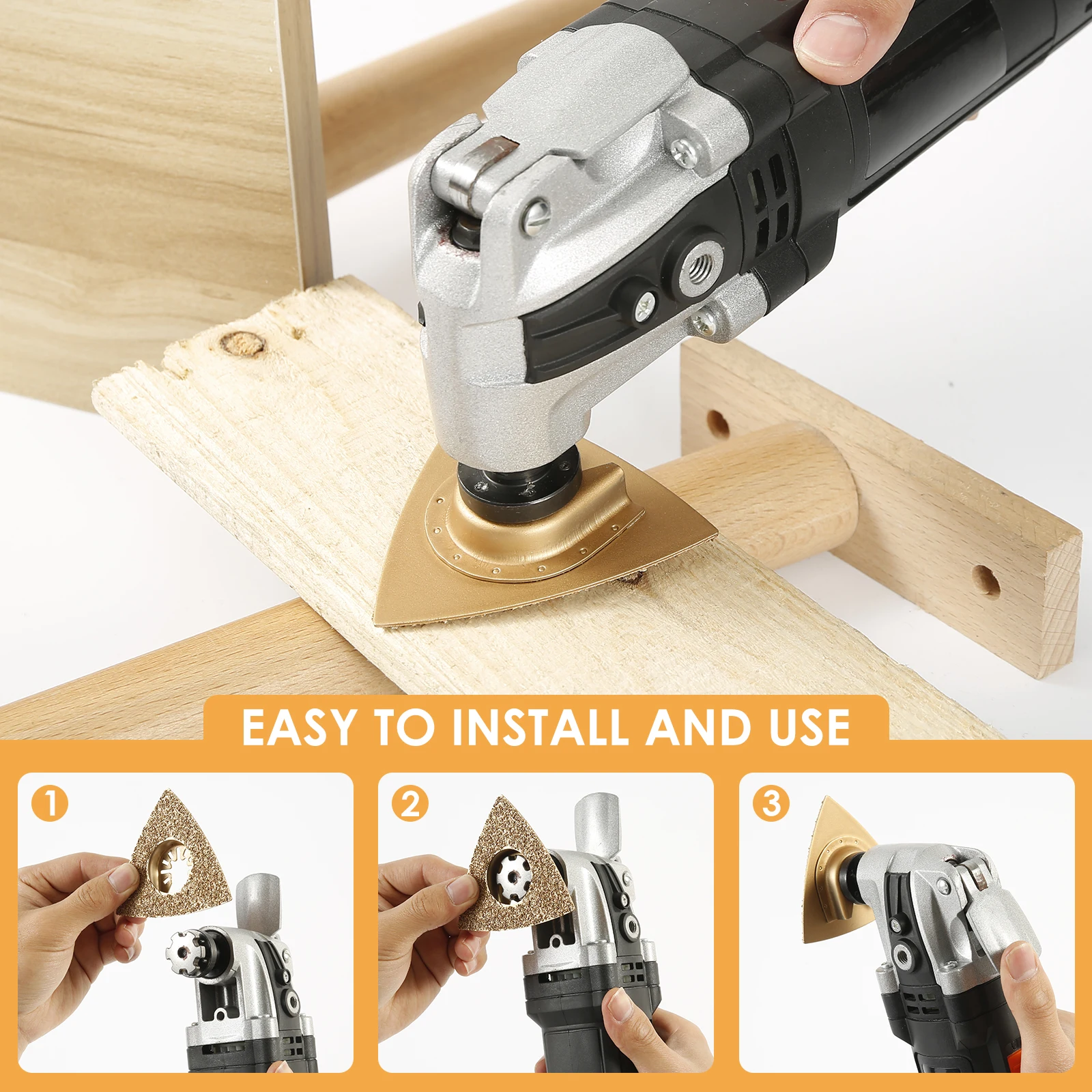 EASY TO INSTALL AND USE

1

2

3