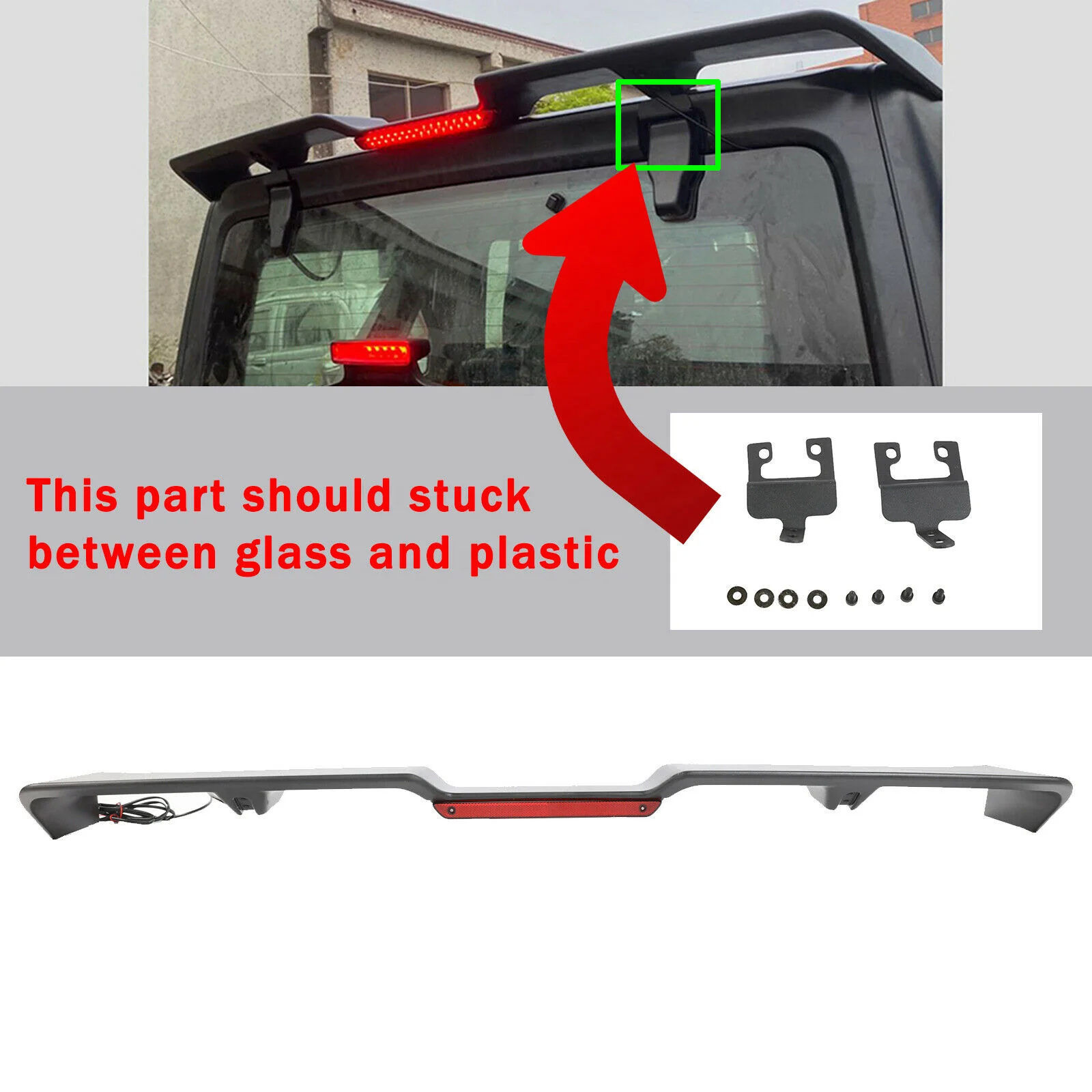 This part should stuck between glass and plastic