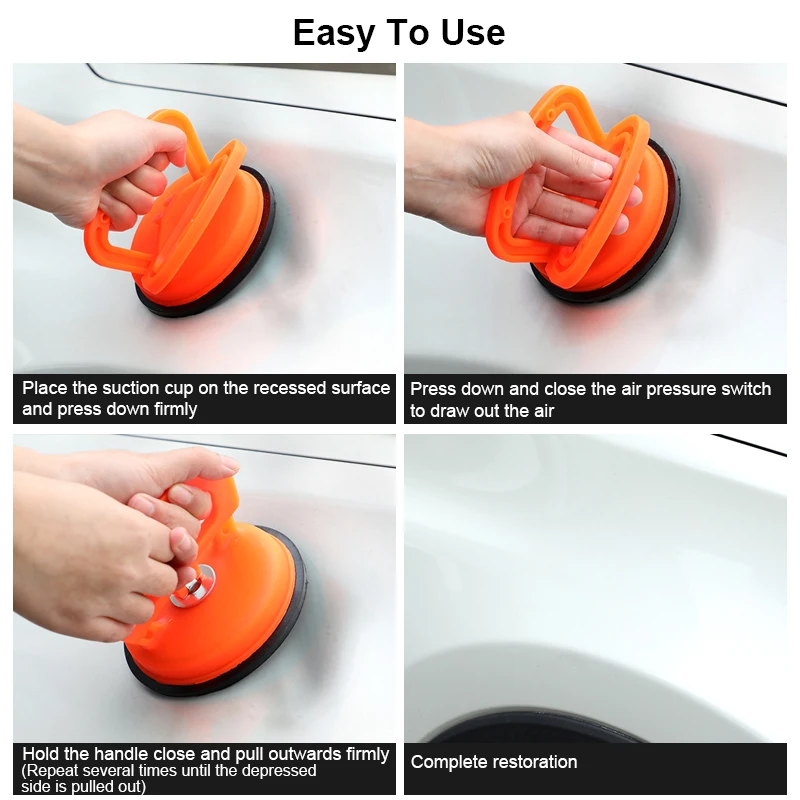 Easy To Use

Place the suction cup on the recessed surface and press down firmly

Press down and close the air pressure switch to draw out the air

Hold the handle close and pull outwards firmly
(Repeat several times until the depressed side is pulled out)

Complete restoration