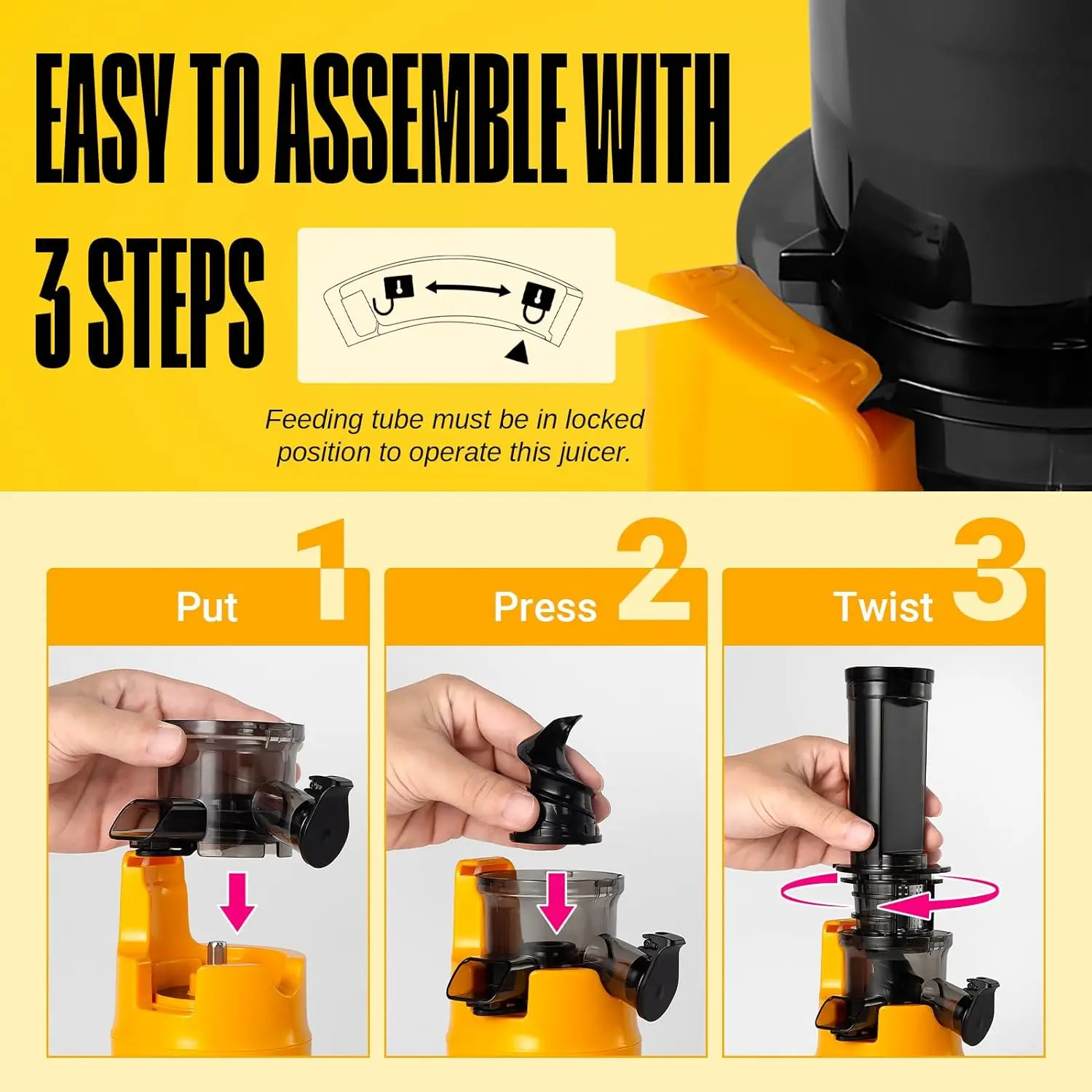 EASY TO ASSEMBLE WITH 3 STEPS

Feeding tube must be in locked position to operate this juicer.

Put 1

Press 2

Twist 3