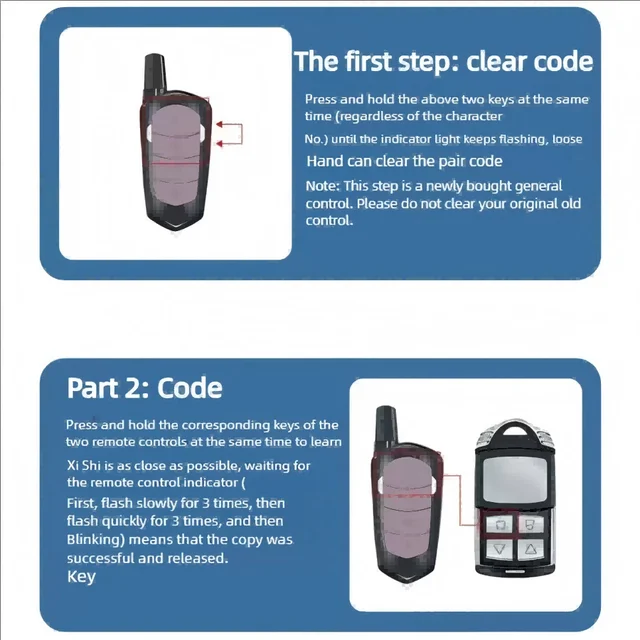 The first step: clear code

Press and hold the above two keys at the same time (regardless of the character

No.) until the indicator light keeps flashing, loose

Hand can clear the pair code

Note: This step is a newly bought general control. Please do not clear your original old control.

Part 2: Code

Press and hold the corresponding keys of the two remote controls at the same time to learn

Xi Shi is as close as possible, waiting for the remote control indicator (

First, flash slowly for 3 times, then flash quickly for 3 times, and then Blinking) means that the copy was successful and released.

Key