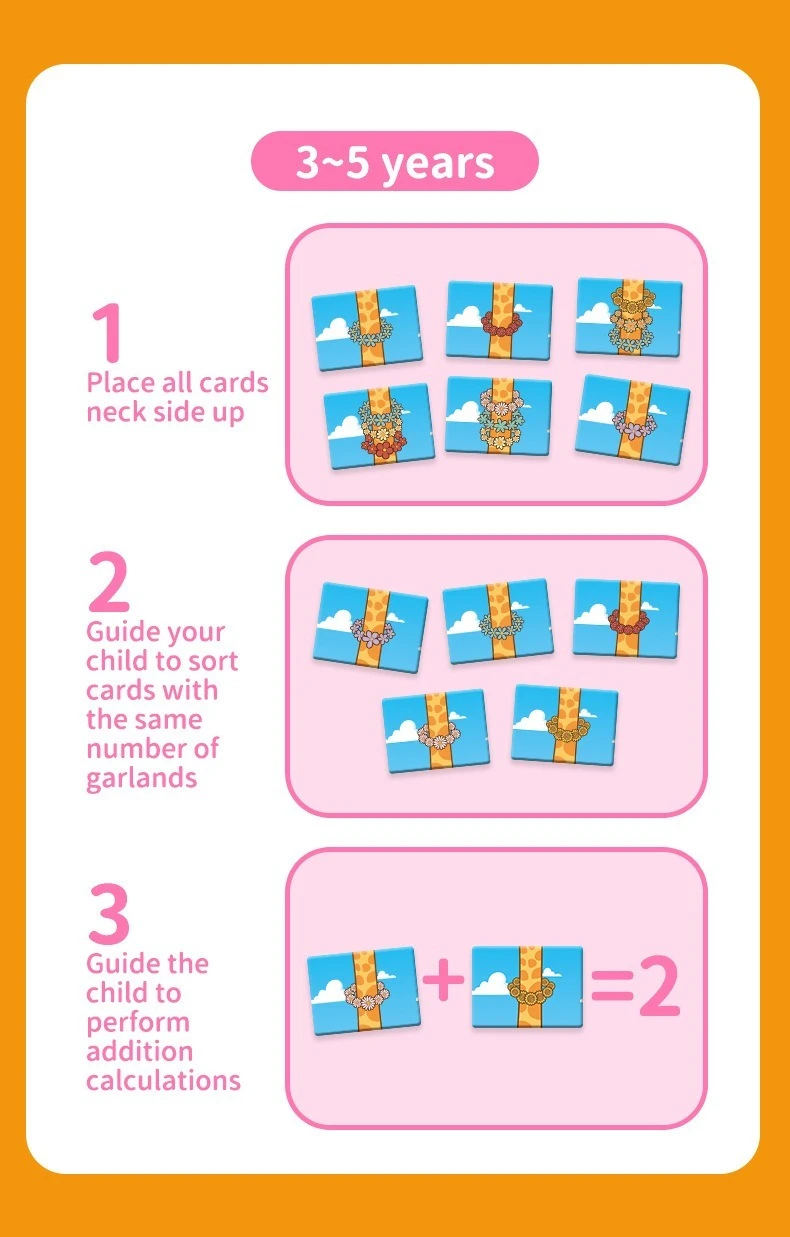 3~5 years

1
Place all cards neck side up

2
Guide your child to sort cards with the same number of garlands

3
Guide the child to perform addition calculations

+ =2