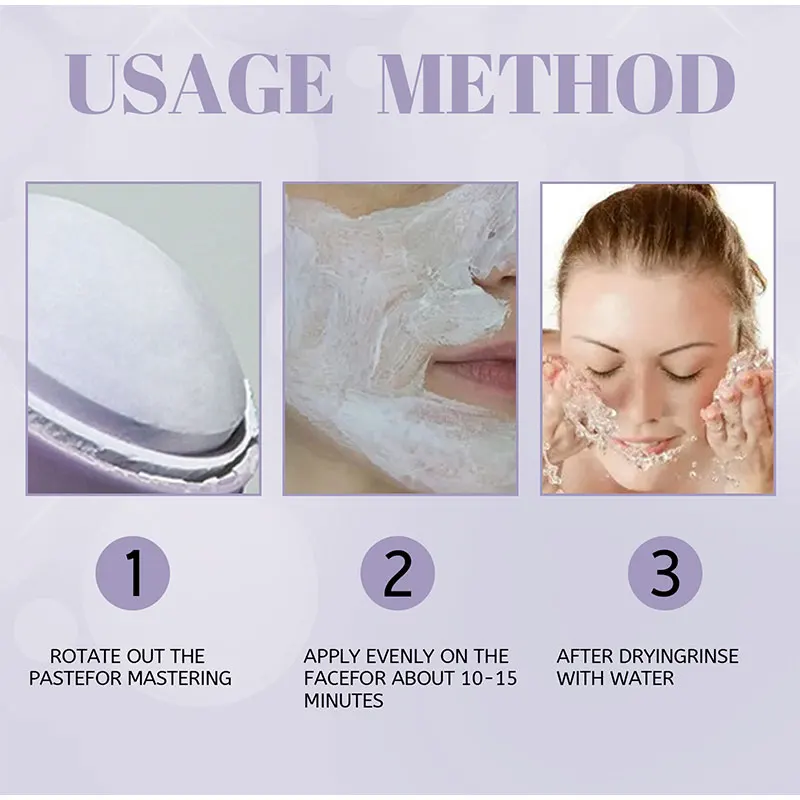 USAGE METHOD

1

ROTATE OUT THE PASTEFOR MASTERING

2

APPLY EVENLY ON THE FACEFOR ABOUT 10-15 MINUTES

3

AFTER DRYINGRINSE WITH WATER