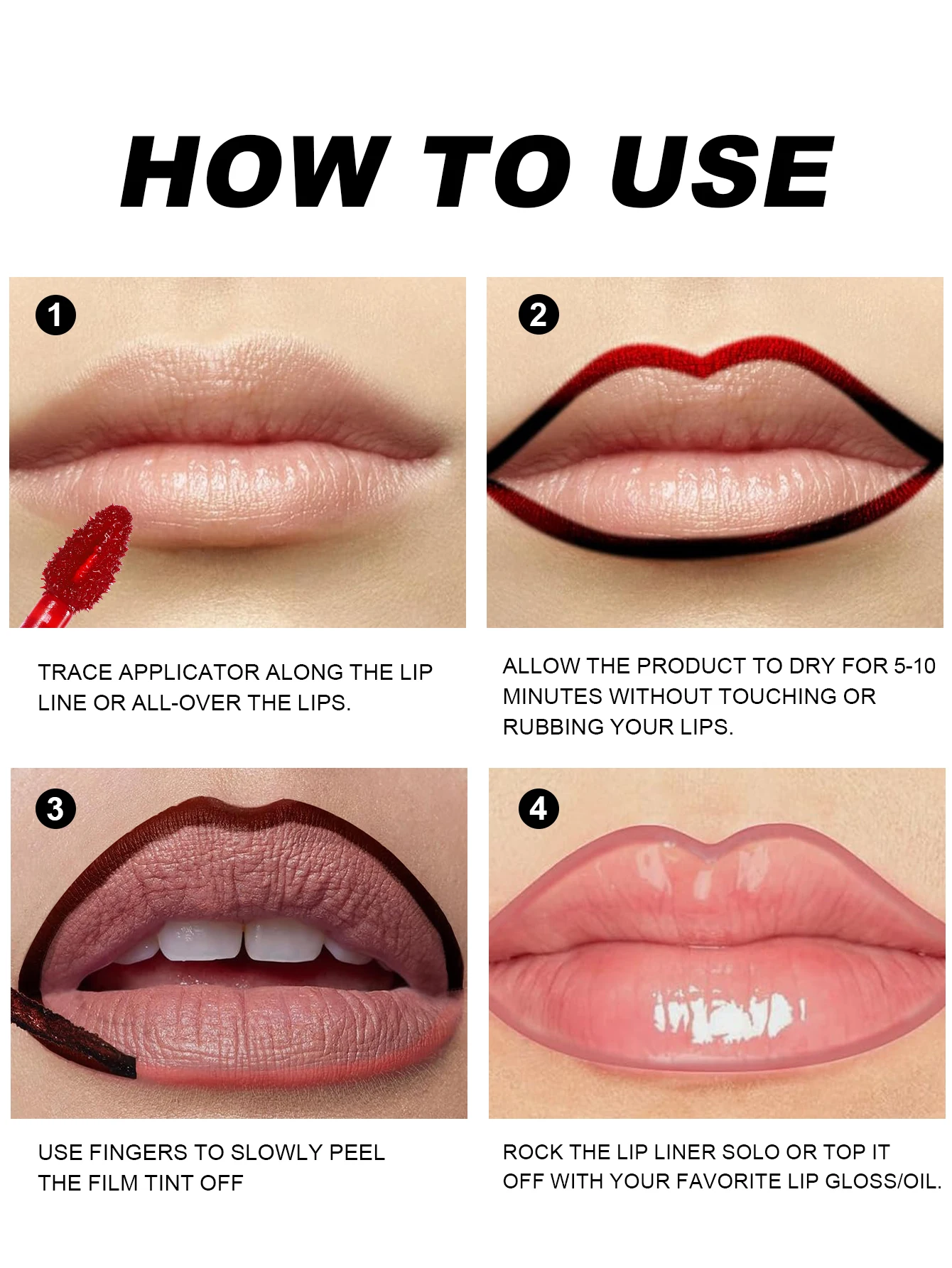 HOW TO USE

1

TRACE APPLICATOR ALONG THE LIP LINE OR ALL-OVER THE LIPS.

2

ALLOW THE PRODUCT TO DRY FOR 5-10 MINUTES WITHOUT TOUCHING OR RUBBING YOUR LIPS.

3

USE FINGERS TO SLOWLY PEEL THE FILM TINT OFF

4

ROCK THE LIP LINER SOLO OR TOP IT OFF WITH YOUR FAVORITE LIP GLOSS/OIL.