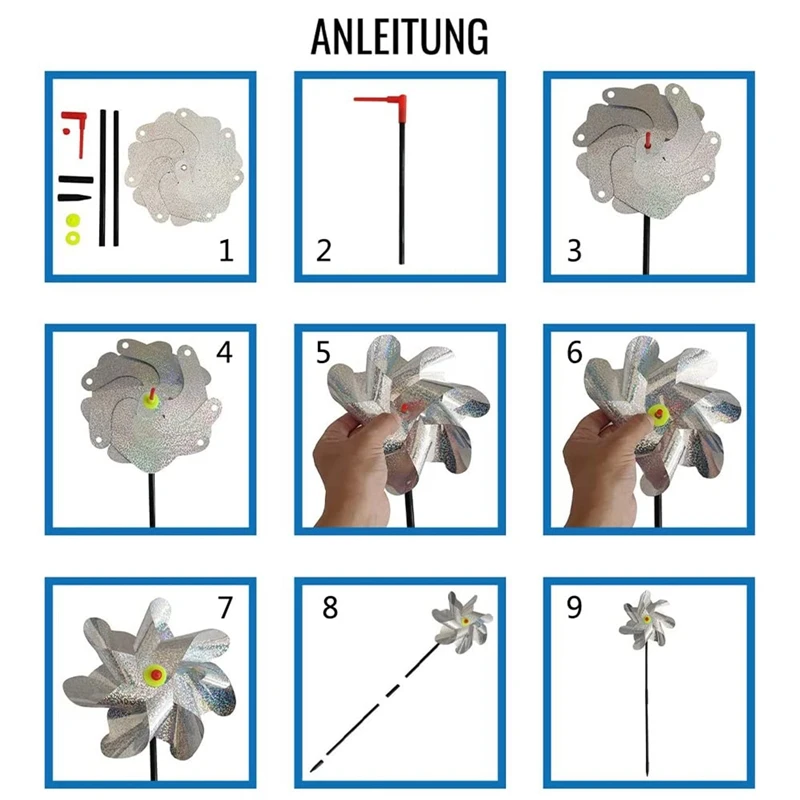 ANLEITUNG

1

2

3

4

5

6

7

8

9