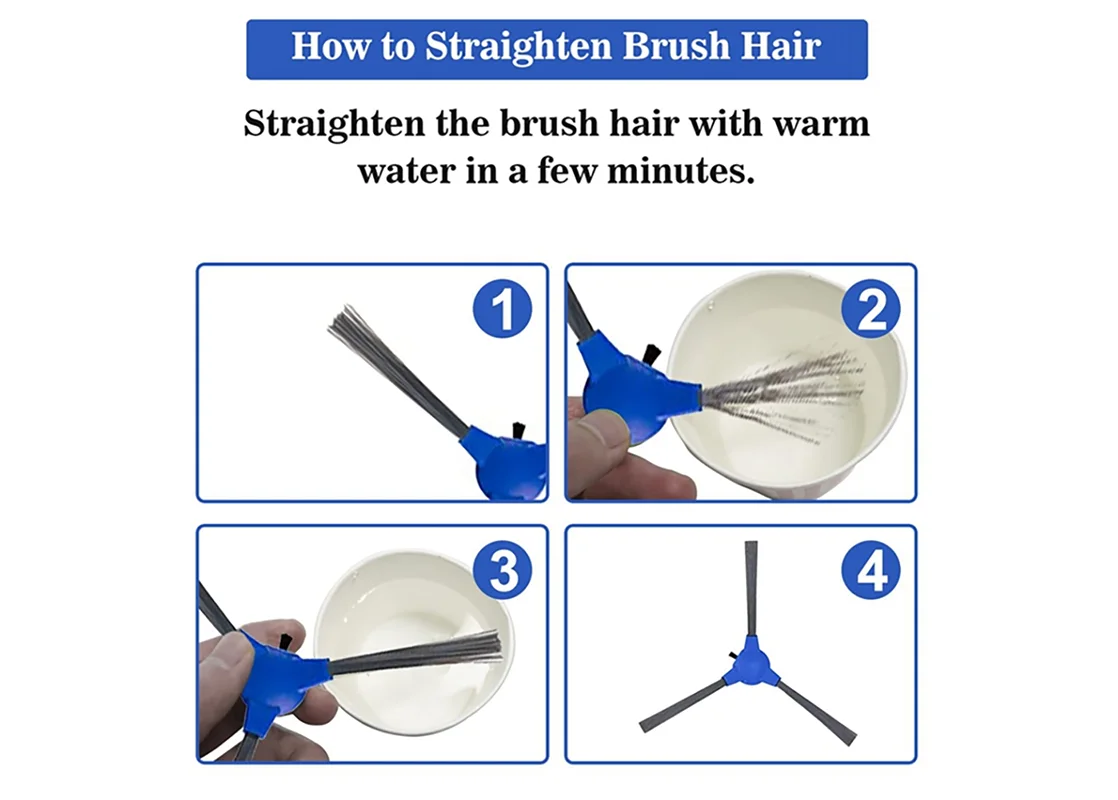 How to Straighten Brush Hair

Straighten the brush hair with warm water in a few minutes.

1

2

3

4