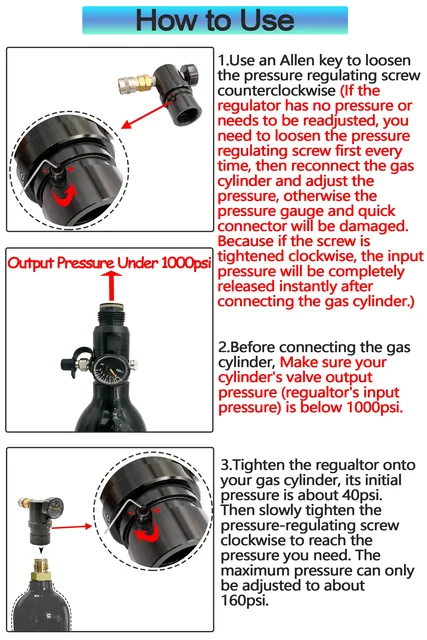 How to Use

1.Use an Allen key to loosen the pressure regulating screw counterclockwise (If the regulator has no pressure or needs to be readjusted, you need to loosen the pressure regulating screw first every time, then reconnect the gas cylinder and adjust the pressure, otherwise the pressure gauge and quick connector will be damaged. Because if the screw is tightened clockwise, the input pressure will be completely released instantly after connecting the gas cylinder.)

Output Pressure Under 1000psi

2.Before connecting the gas cylinder, Make sure your cylinder's valve output pressure (regualtor's input pressure) is below 1000psi.

3.Tighten the regualtor onto your gas cylinder, its initial pressure is about 40psi. Then slowly tighten the pressure-regulating screw clockwise to reach the pressure you need. The maximum pressure can only be adjusted to about 160psi.