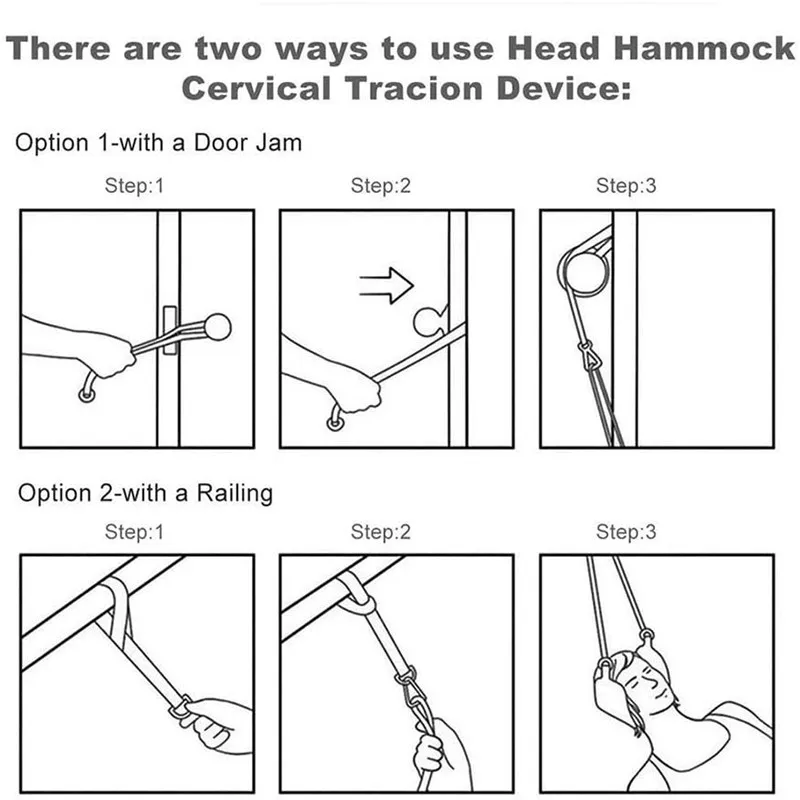 There are two ways to use Head Hammock Cervical Tracion Device:

Option 1-with a Door Jam

Step:1

Step:2

Step:3

Option 2-with a Railing

Step:1

Step:2

Step:3