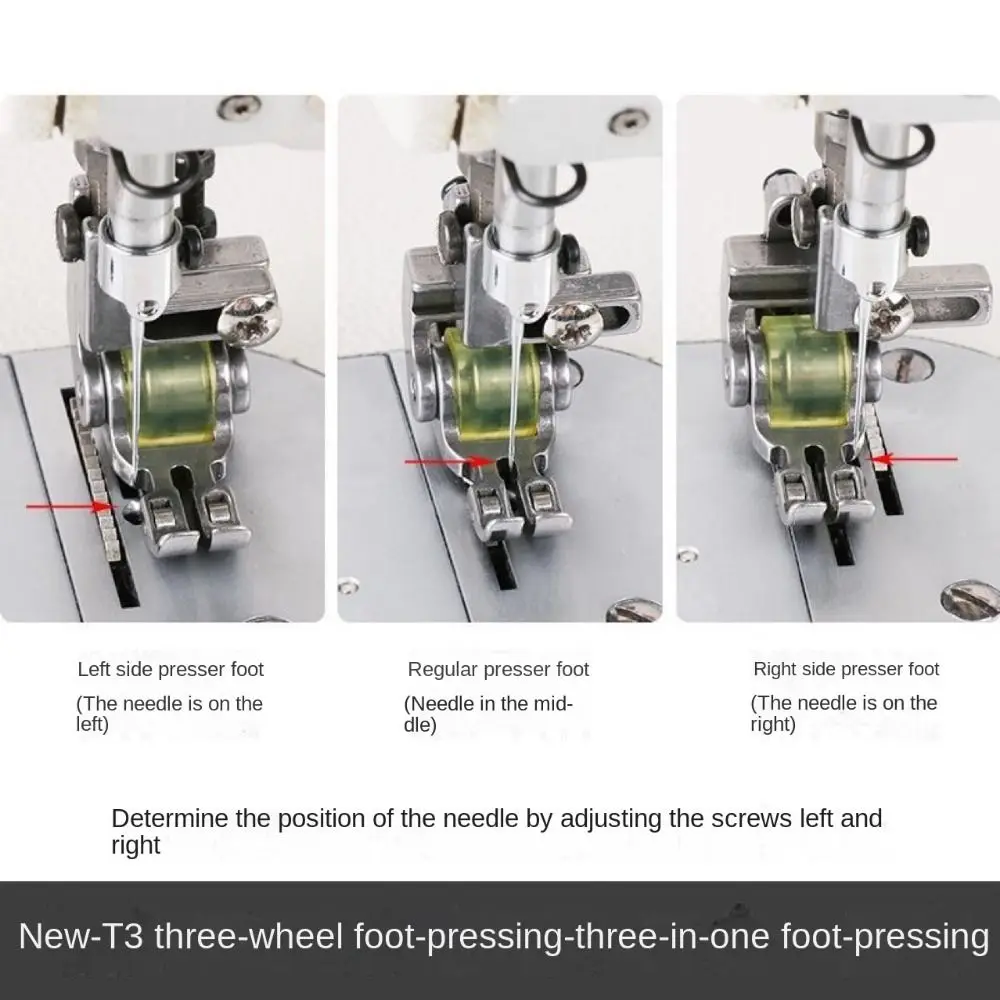 Left side presser foot

(The needle is on the left)

Regular presser foot

(Needle in the middle)

Right side presser foot

(The needle is on the right)

Determine the position of the needle by adjusting the screws left and right

New-T3 three-wheel foot-pressing-three-in-one foot-pressing