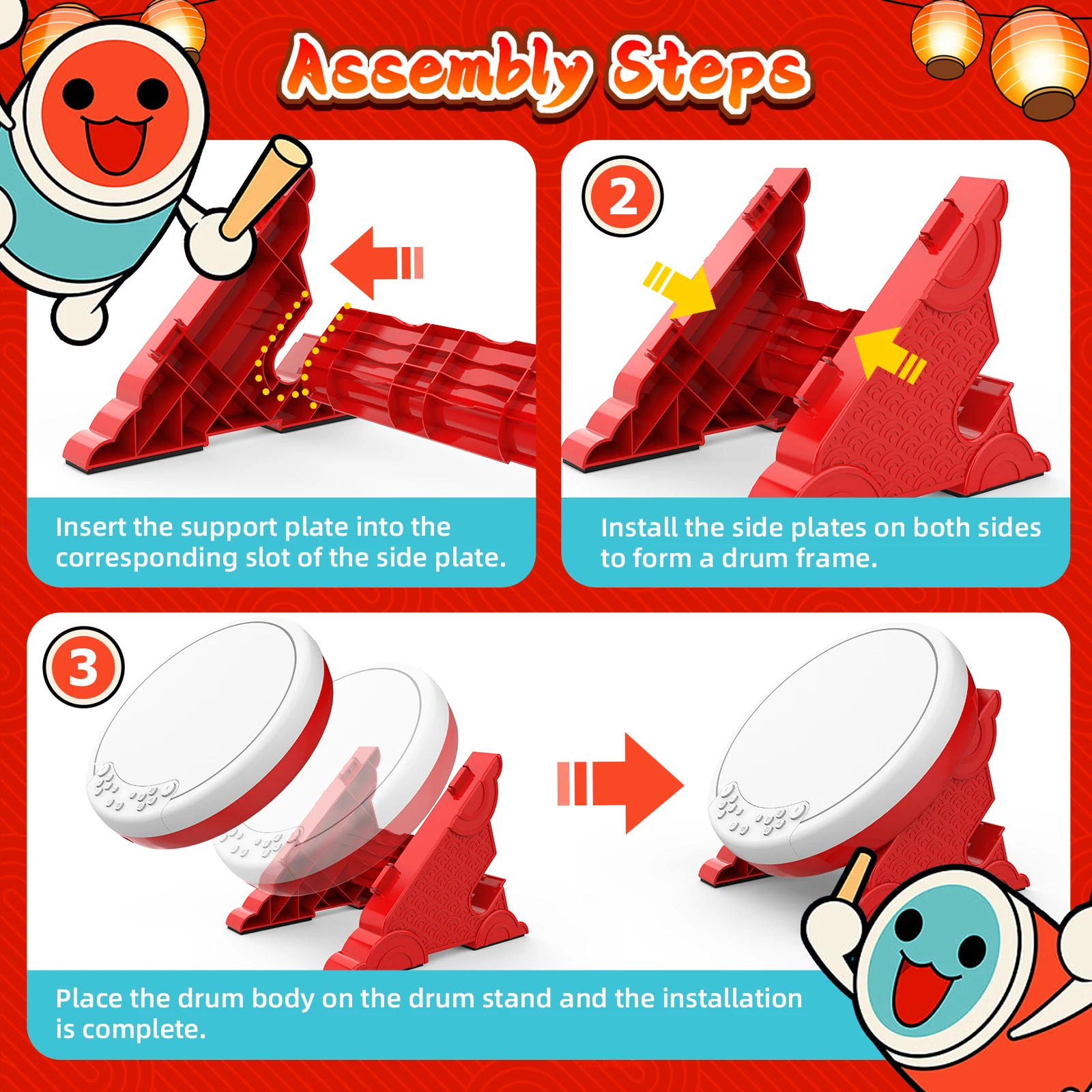 Assembly Steps

Insert the support plate into the corresponding slot of the side plate.

2

Install the side plates on both sides to form a drum frame.

3

Place the drum body on the drum stand and the installation is complete.