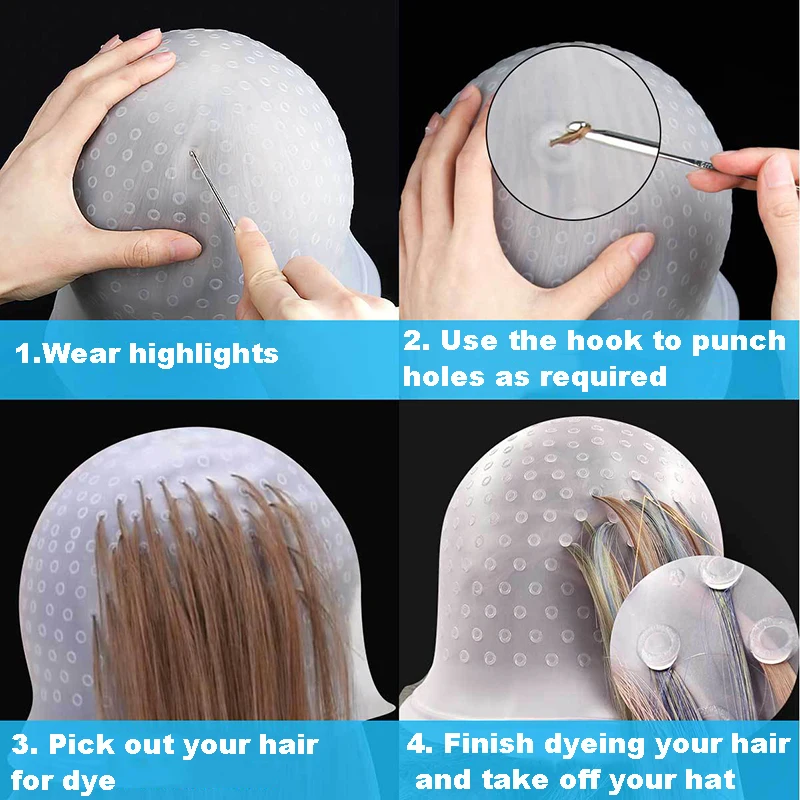 1.Wear highlights

2. Use the hook to punch holes as required

3. Pick out your hair for dye

4. Finish dyeing your hair and take off your hat