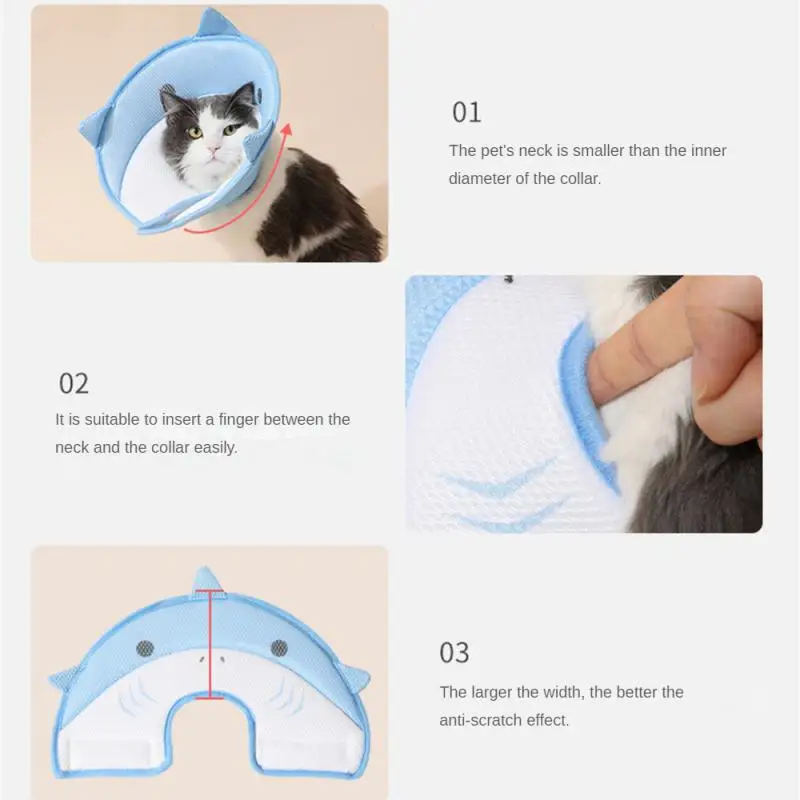 01

The pet's neck is smaller than the inner diameter of the collar.

02

It is suitable to insert a finger between the neck and the collar easily.

03

The larger the width, the better the anti-scratch effect.