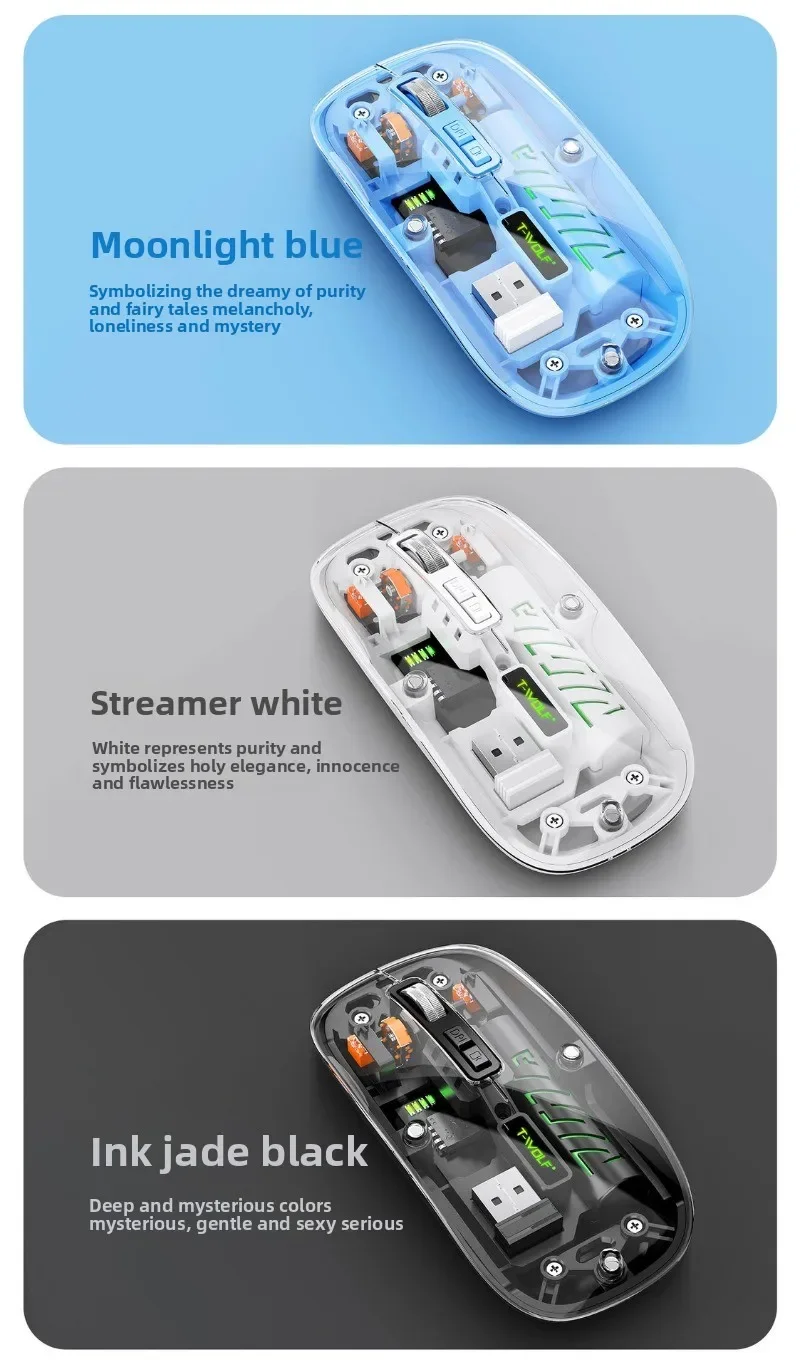 Moonlight blue

Symbolizing the dreamy of purity and fairy tales melancholy, loneliness and mystery

T-WOLF

Streamer white

White represents purity and symbolizes holy elegance, innocence and flawlessness

T-WOLF

Ink jade black

Deep and mysterious colors mysterious, gentle and sexy serious

T-WOLF