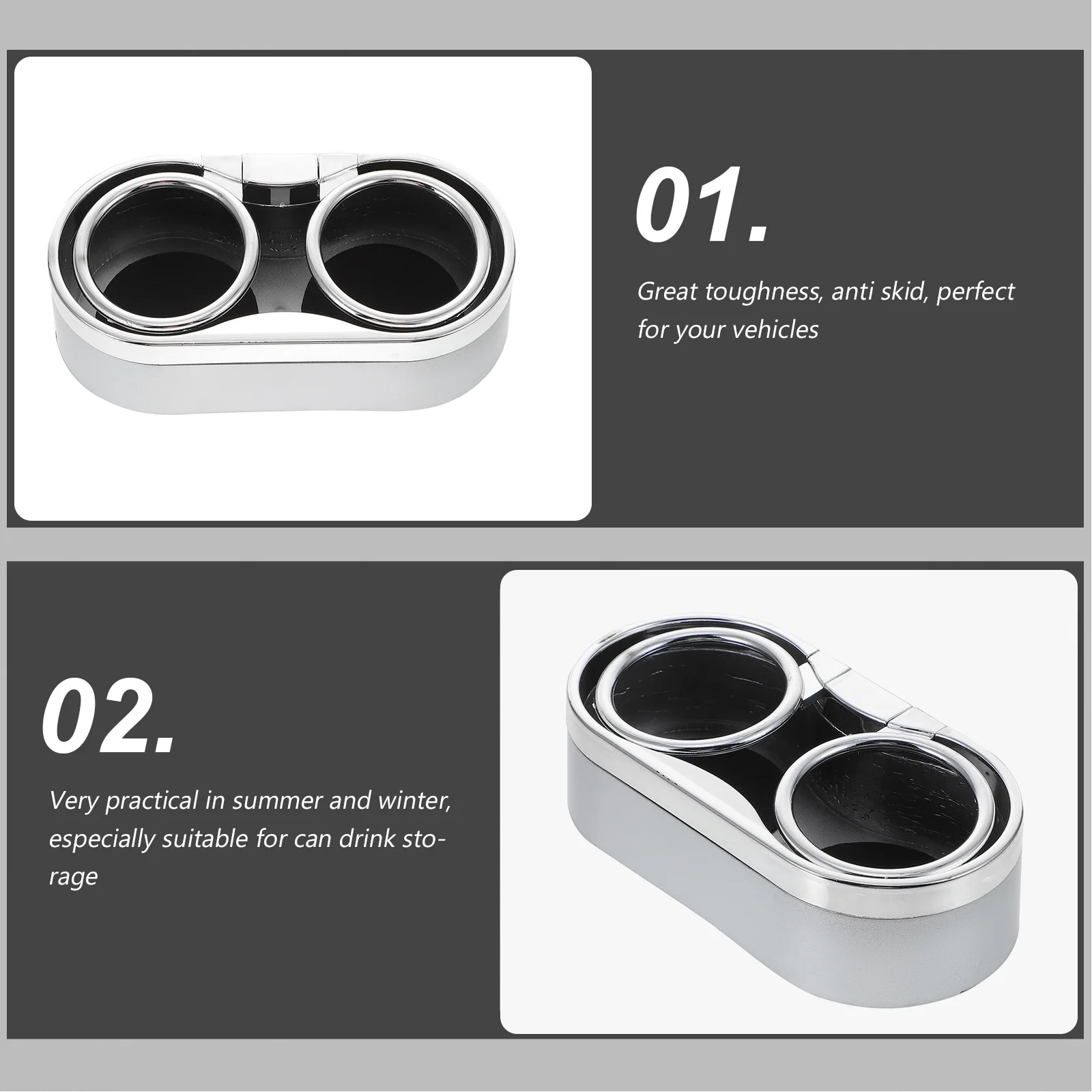 01.

Great toughness, anti skid, perfect for your vehicles

02.

Very practical in summer and winter, especially suitable for can drink storage