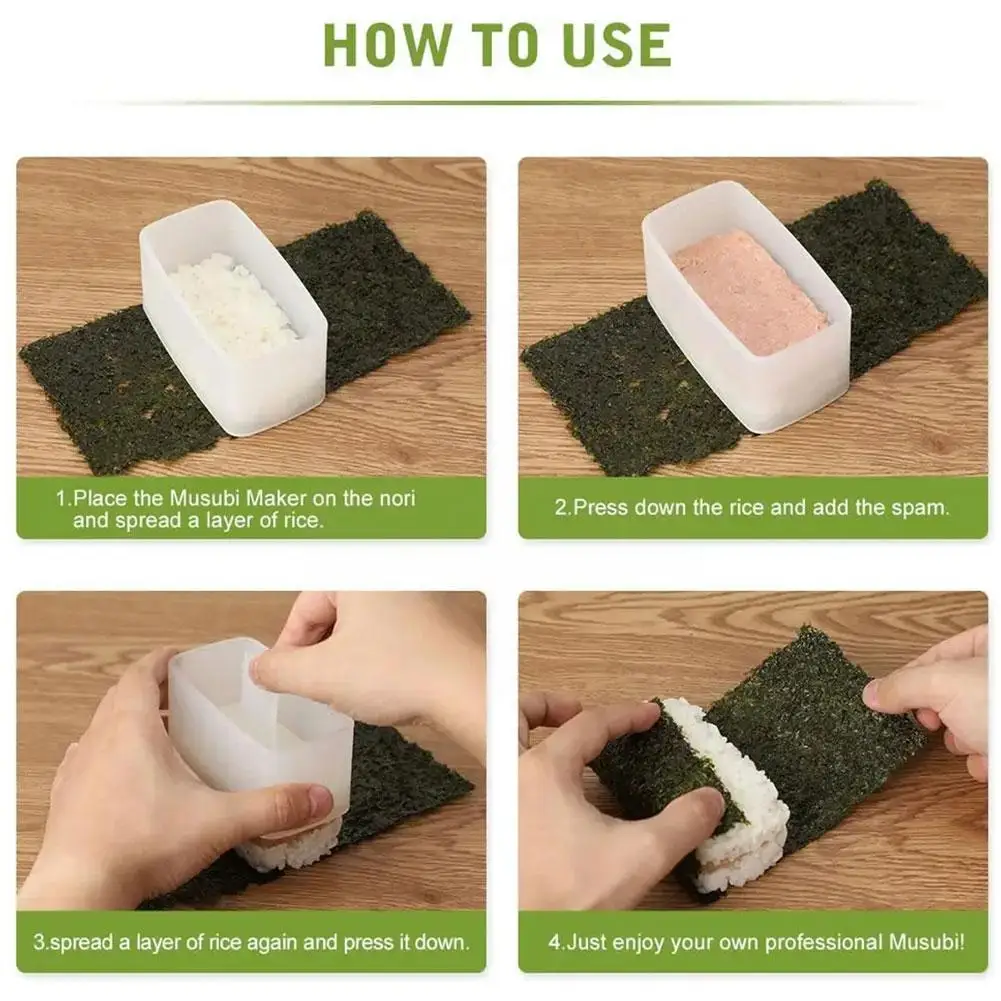 HOW TO USE

1.Place the Musubi Maker on the nori and spread a layer of rice.

2.Press down the rice and add the spam.

3.spread a layer of rice again and press it down.

4.Just enjoy your own professional Musubi!