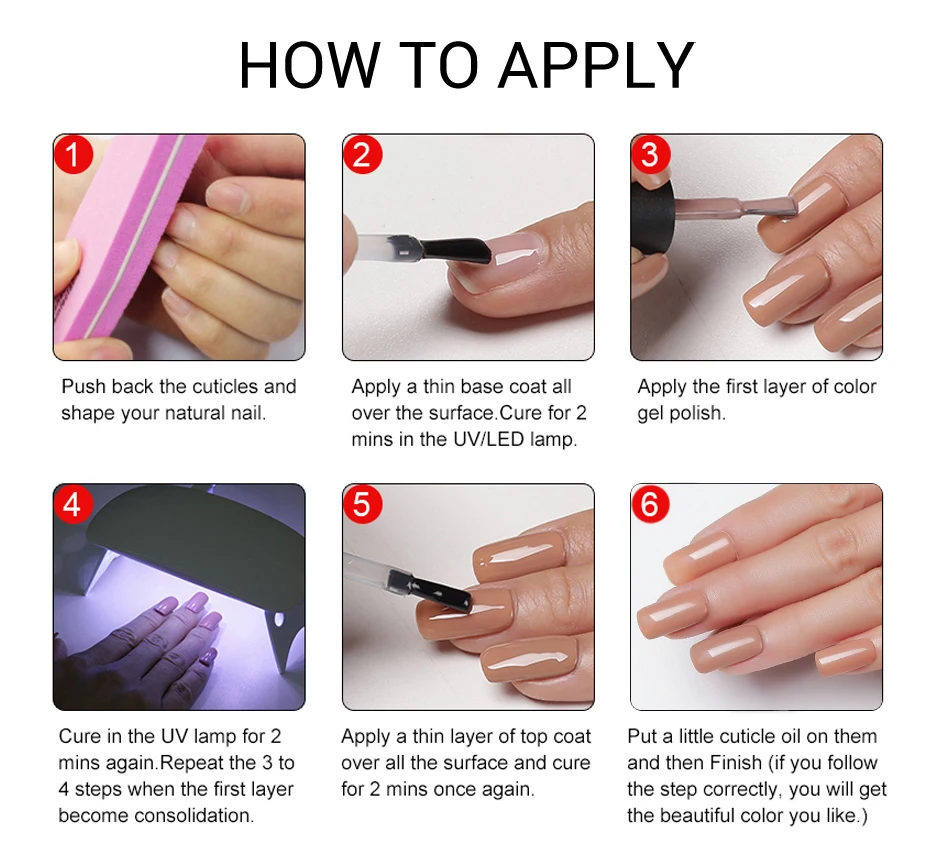 HOW TO APPLY

1

Push back the cuticles and shape your natural nail.

2

Apply a thin base coat all over the surface.Cure for 2 mins in the UV/LED lamp.

3

Apply the first layer of color gel polish.

4

Cure in the UV lamp for 2 mins again.Repeat the 3 to 4 steps when the first layer become consolidation.

5

Apply a thin layer of top coat over all the surface and cure for 2 mins once again.

6

Put a little cuticle oil on them and then Finish (if you follow the step correctly, you will get the beautiful color you like.)