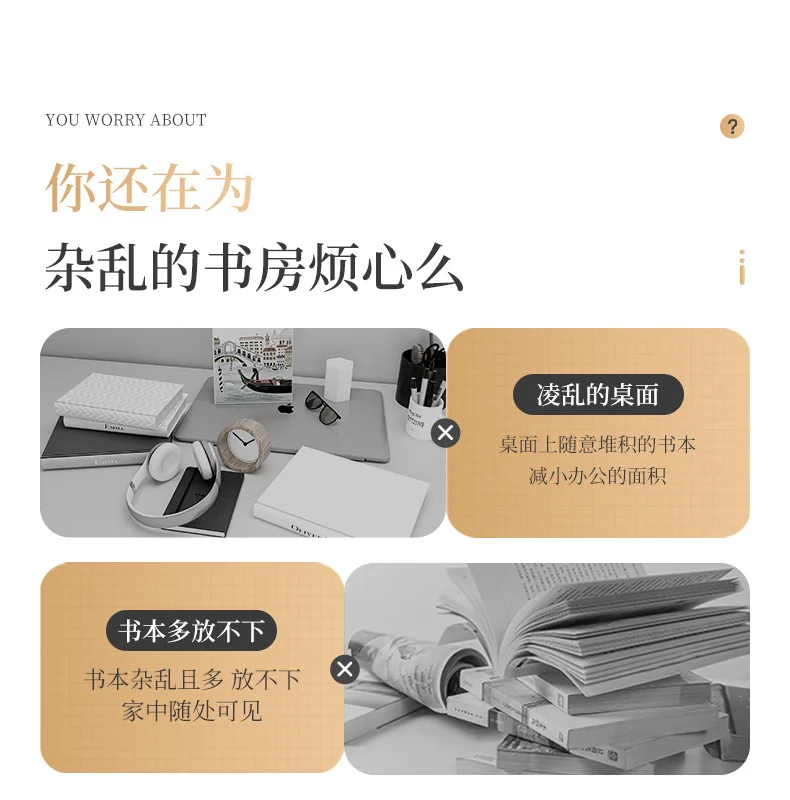 YOU WORRY ABOUT

?

你还在为

杂乱的书房烦心么

凌乱的桌面

桌面上随意堆积的书本
减小办公的面积

书本多放不下

书本杂乱且多 放不下
家中随处可见