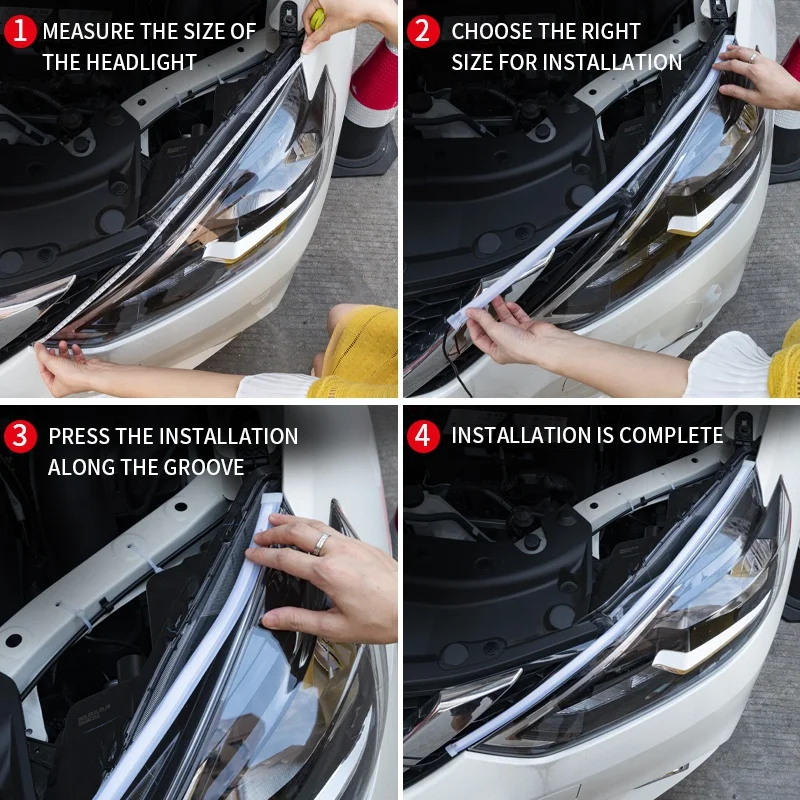 1 MEASURE THE SIZE OF THE HEADLIGHT

2 CHOOSE THE RIGHT SIZE FOR INSTALLATION

3 PRESS THE INSTALLATION ALONG THE GROOVE

4 INSTALLATION IS COMPLETE