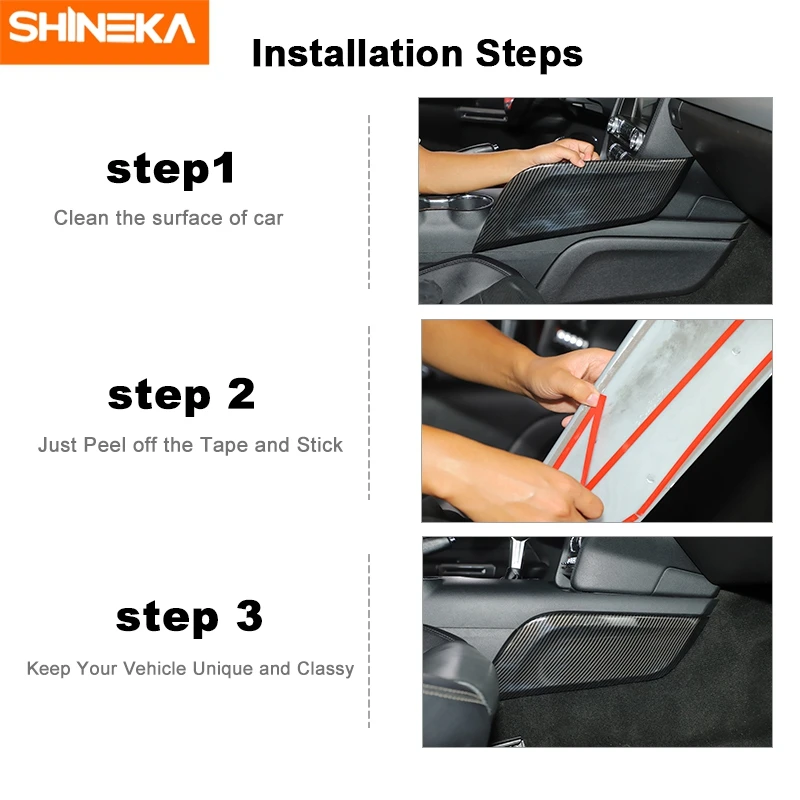 SHINEKA

Installation Steps

step1
Clean the surface of car

step 2
Just Peel off the Tape and Stick

step 3
Keep Your Vehicle Unique and Classy