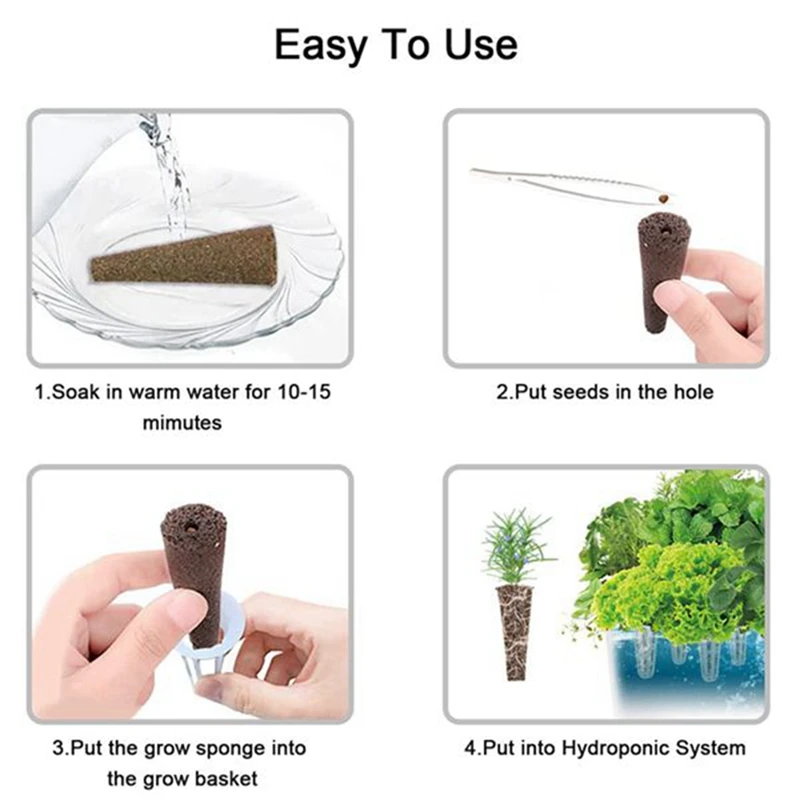 Easy To Use

1.Soak in warm water for 10-15 mimutes

2.Put seeds in the hole

3.Put the grow sponge into the grow basket

4.Put into Hydroponic System