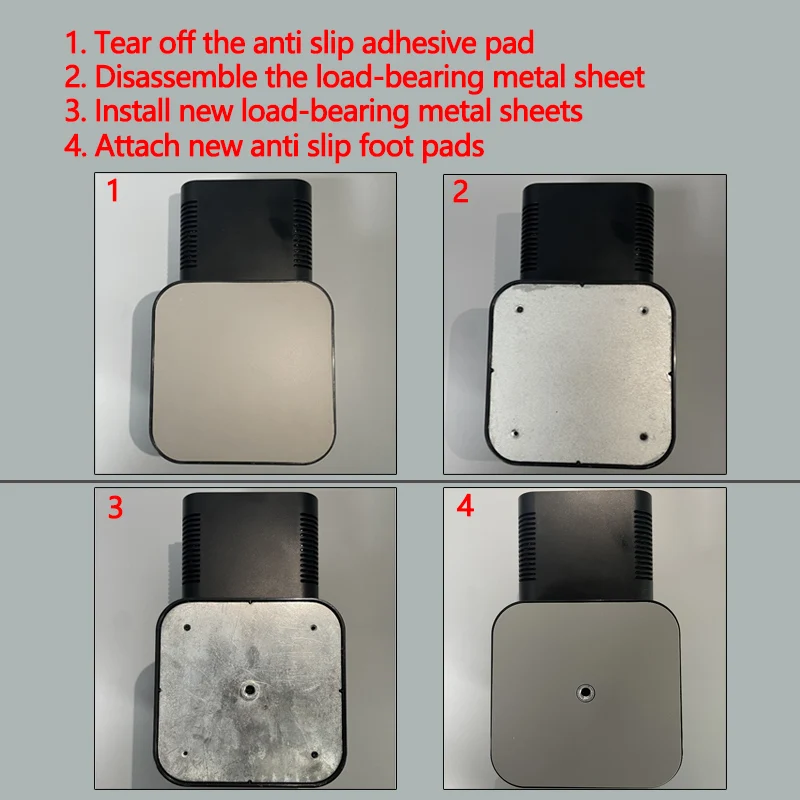 1. Tear off the anti slip adhesive pad
2. Disassemble the load-bearing metal sheet
3. Install new load-bearing metal sheets
4. Attach new anti slip foot pads

1

2

3

4