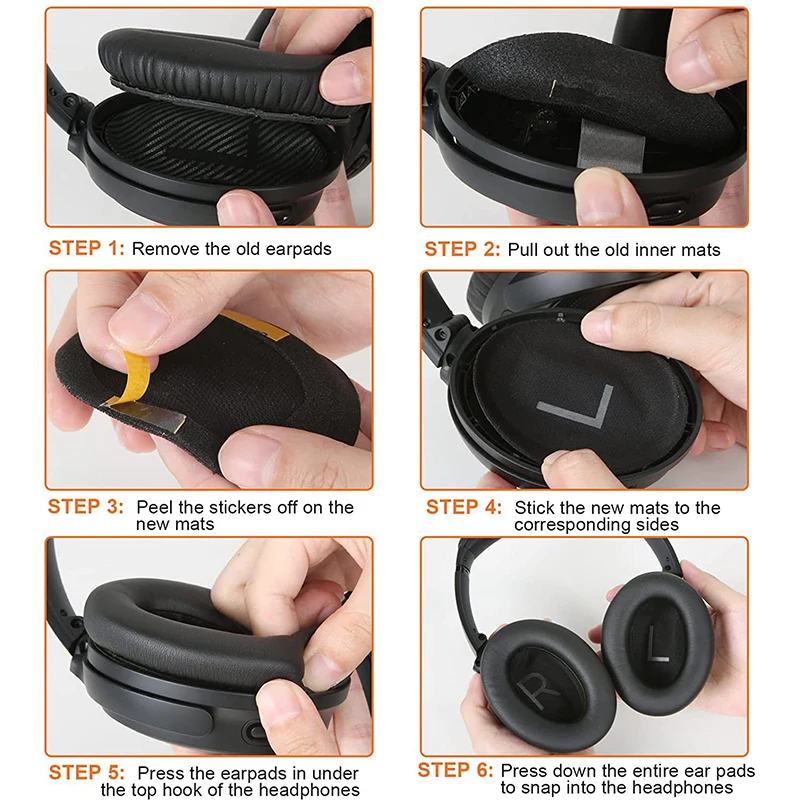 STEP 1: Remove the old earpads

STEP 2: Pull out the old inner mats

STEP 3: Peel the stickers off on the new mats

L

STEP 4: Stick the new mats to the corresponding sides

STEP 5: Press the earpads in under the top hook of the headphones

R

L

STEP 6: Press down the entire ear pads to snap into the headphones