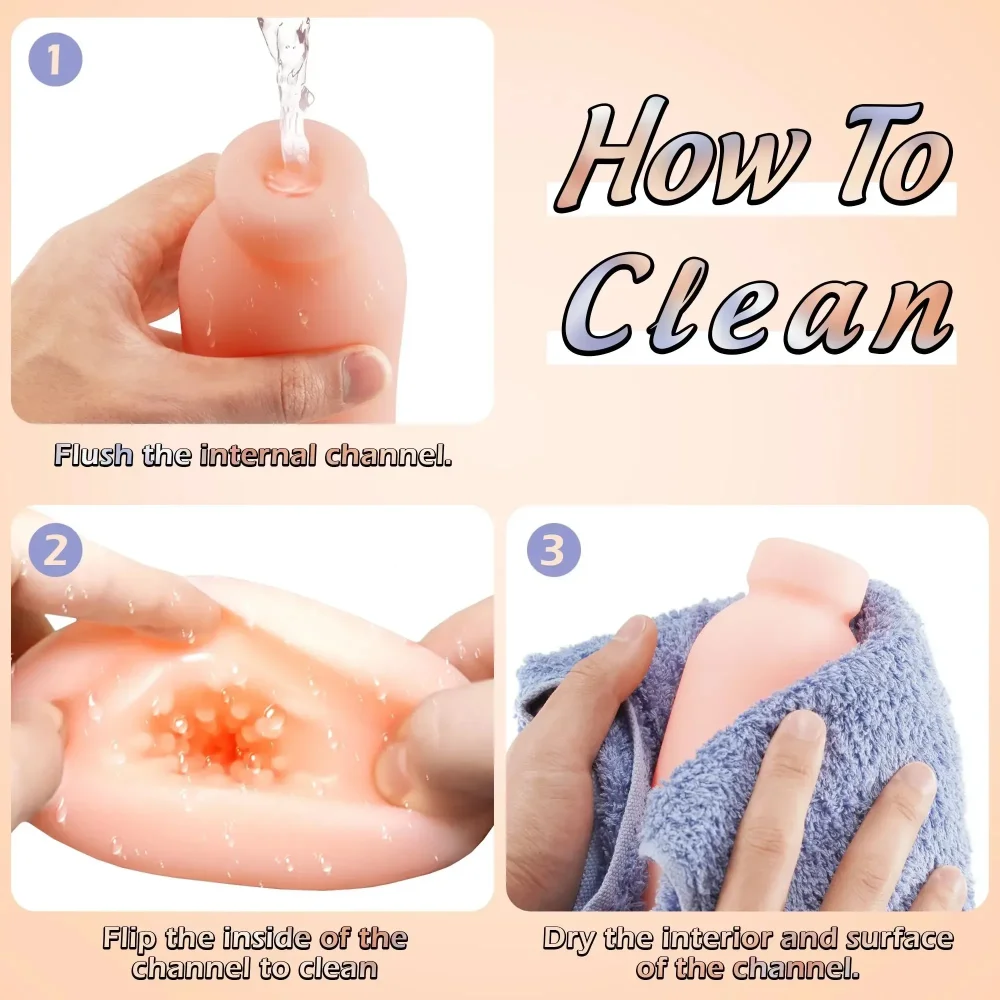 1

How To Clean

Flush the internal channel.

2

Flip the inside of the channel to clean

3

Dry the interior and surface of the channel.