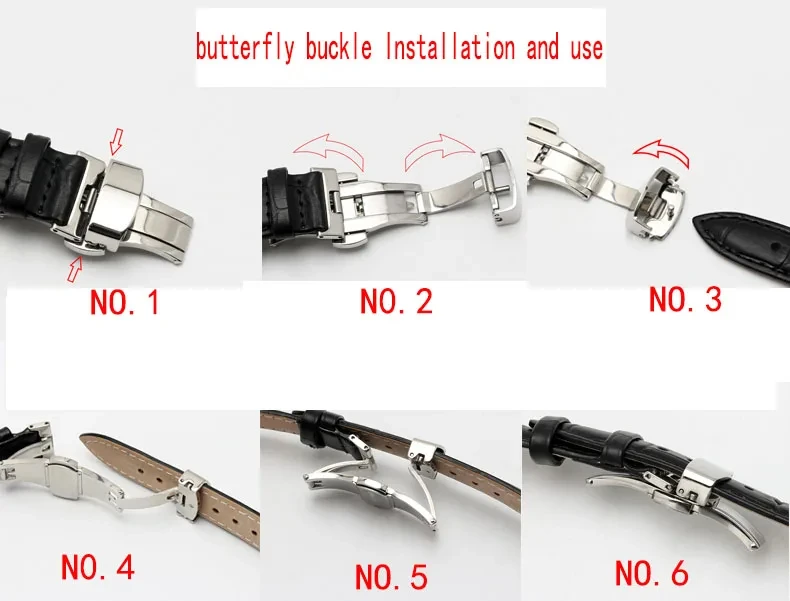 butterfly buckle Installation and use

NO. 1

NO. 2

NO. 3

NO. 4

NO. 5

NO. 6