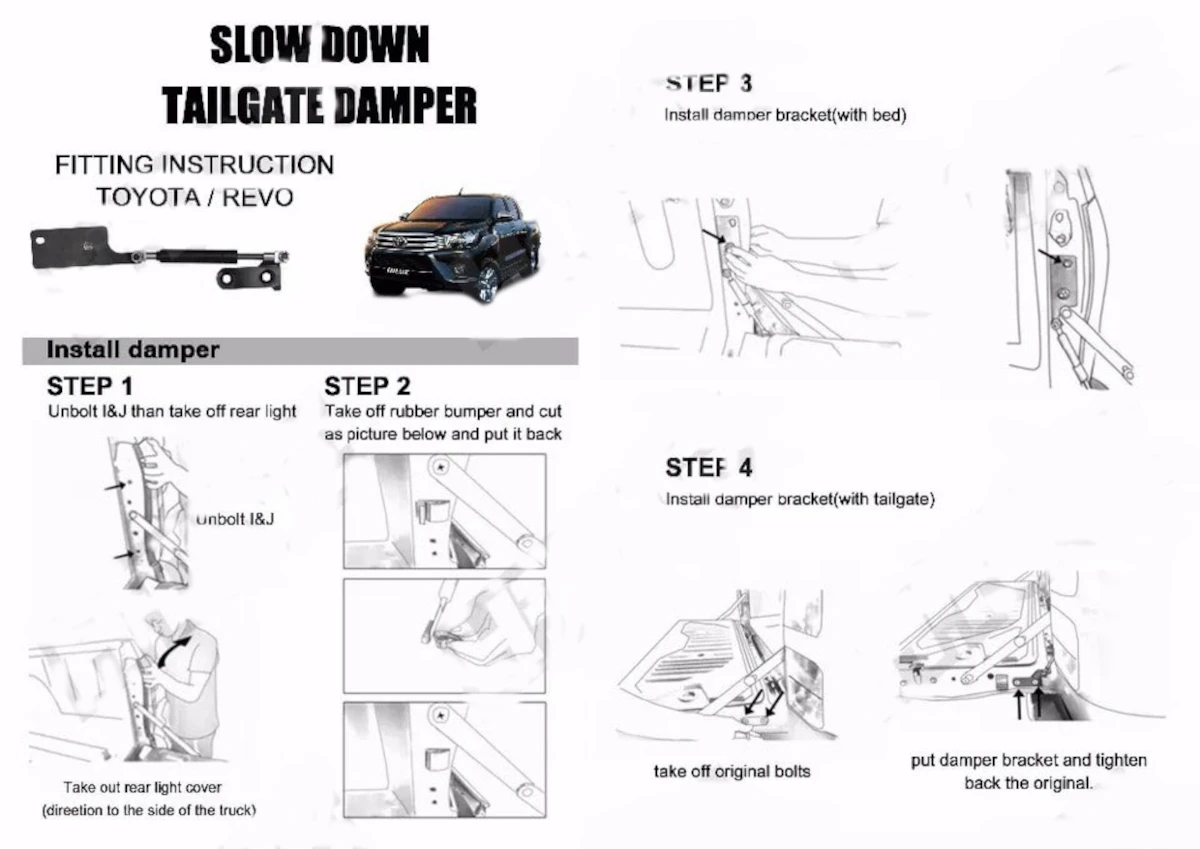 SLOW DOWN
TAILGATE DAMPER

FITTING INSTRUCTION
TOYOTA / REVO

Install damper

STEP 1
Unbolt I&J than take off rear light

unbolt I&J

Take out rear light cover
(direetion to the side of the truck)

STEP 2
Take off rubber bumper and cut as picture below and put it back

STEP 3
Install damper bracket(with bed)

STEP 4
Install damper bracket(with tailgate)

take off original bolts

put damper bracket and tighten back the original.