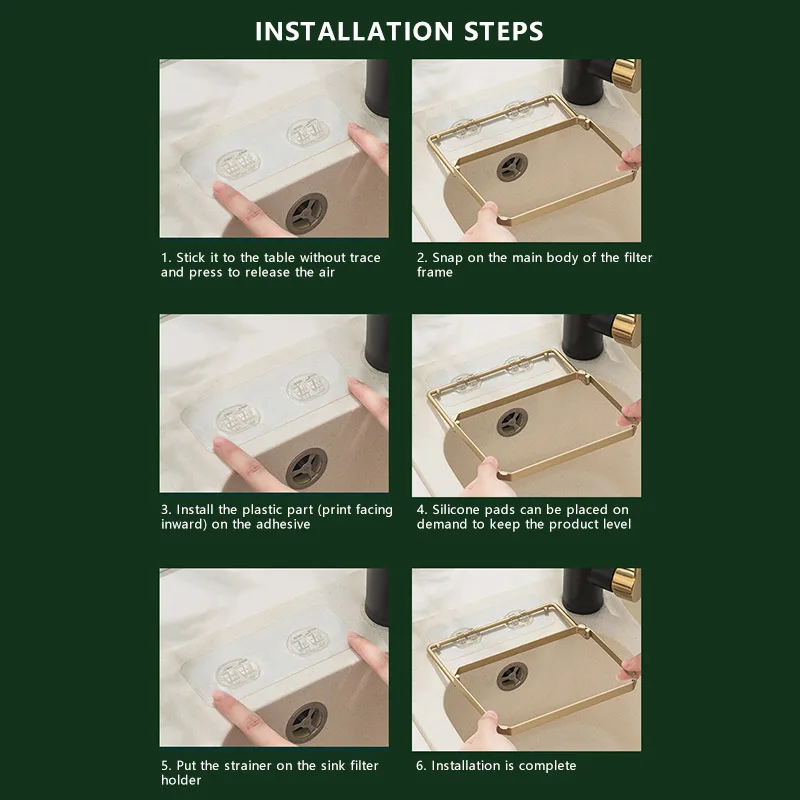 INSTALLATION STEPS

1. Stick it to the table without trace and press to release the air

2. Snap on the main body of the filter frame

3. Install the plastic part (print facing inward) on the adhesive

4. Silicone pads can be placed on demand to keep the product level

5. Put the strainer on the sink filter holder

6. Installation is complete