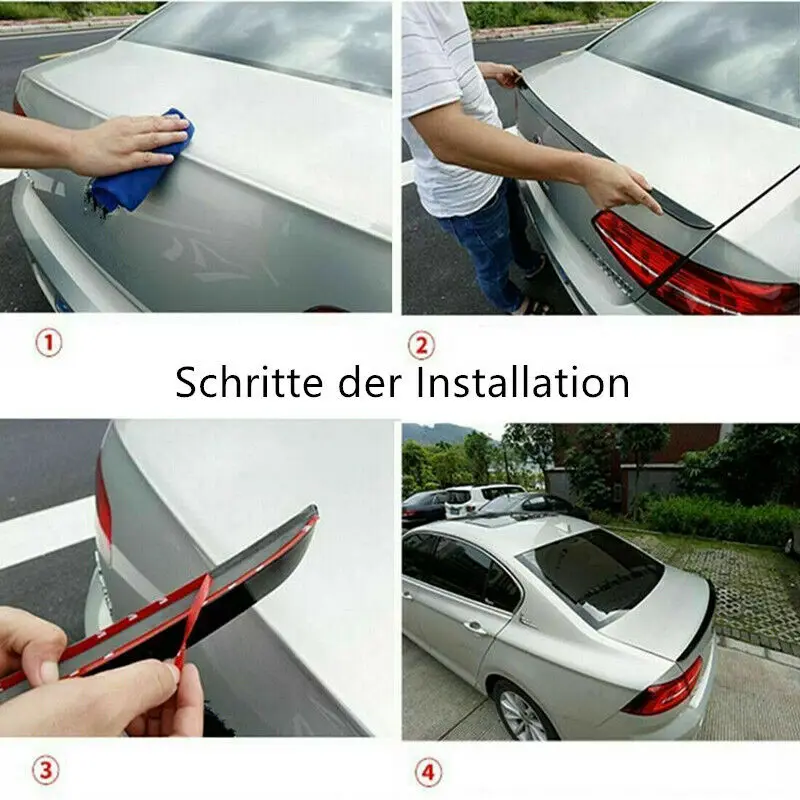 ①

②

Schritte der Installation

③

④