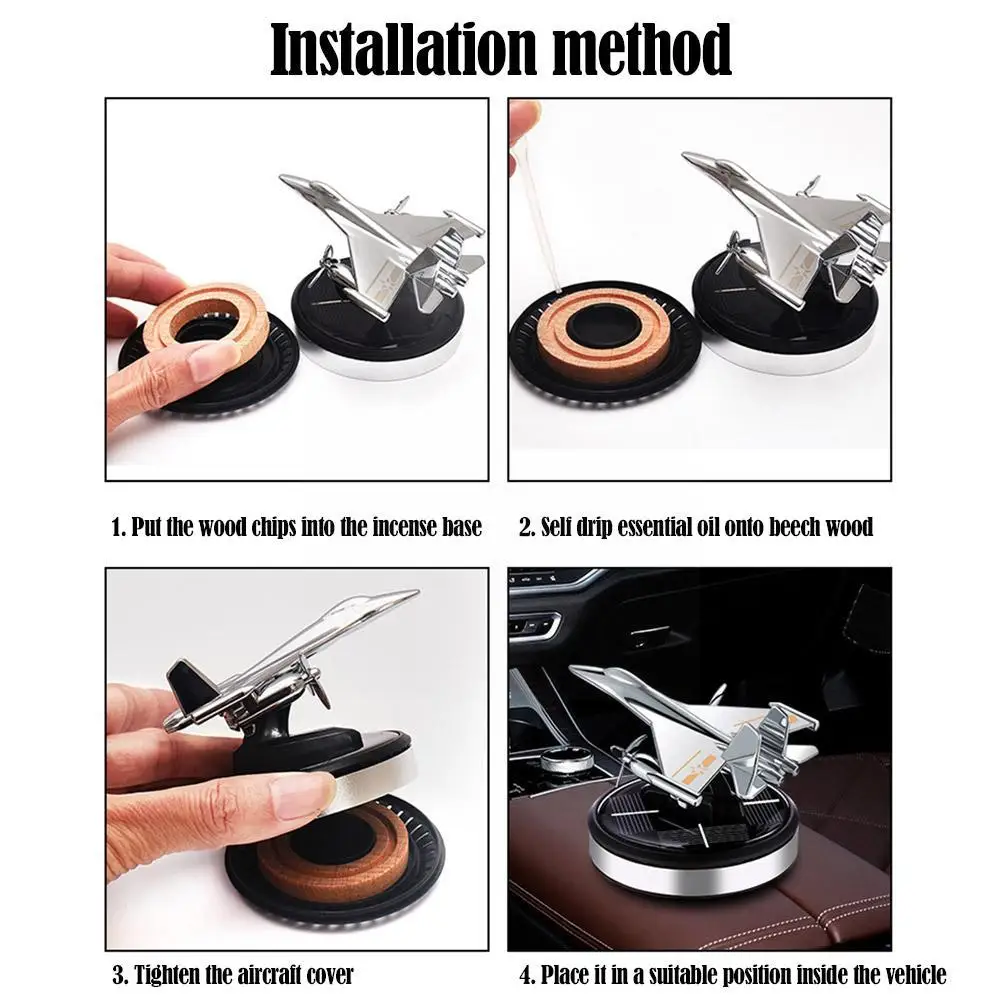 Installation method

1. Put the wood chips into the incense base

2. Self drip essential oil onto beech wood

3. Tighten the aircraft cover

4. Place it in a suitable position inside the vehicle