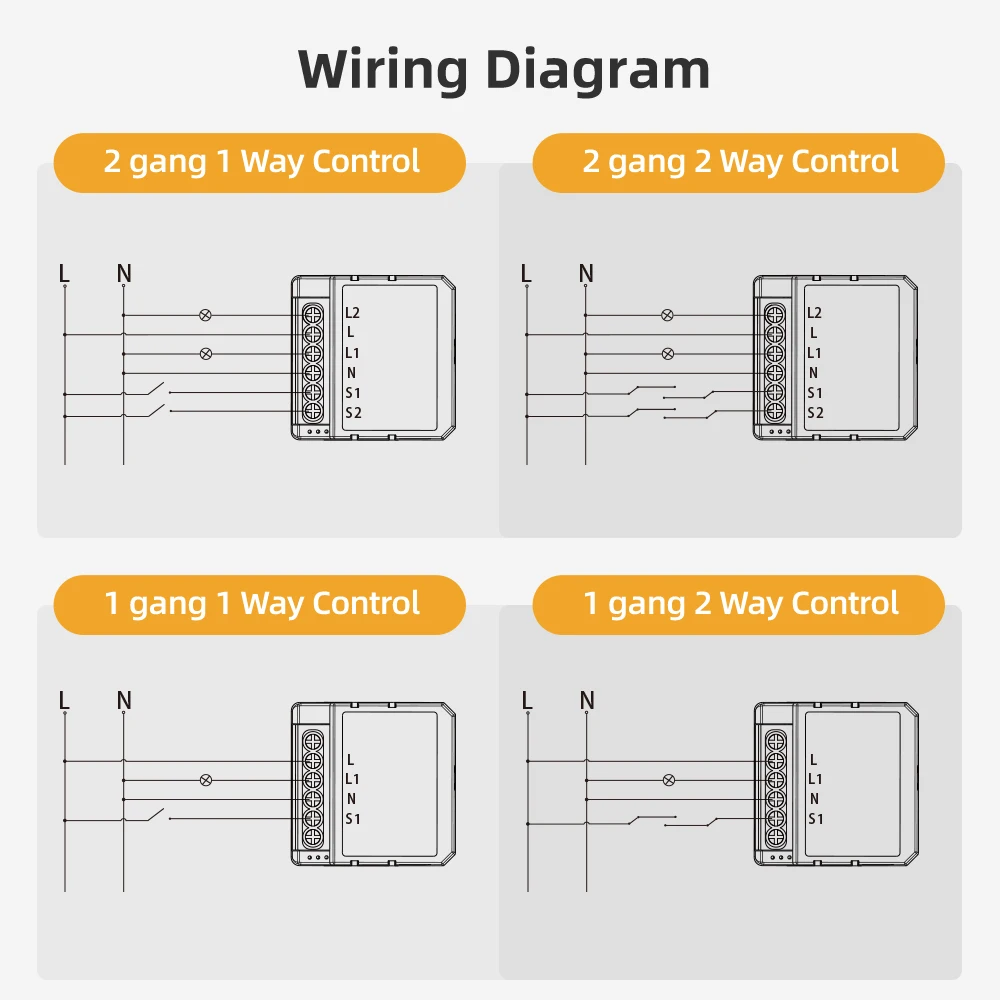 Wiring Diagram

2 gang 1 Way Control

L N

L2
L
L1
N
S1
S2

2 gang 2 Way Control

L N

L2
L
L1
N
S1
S2

1 gang 1 Way Control

L N

L
L1
N
S1

1 gang 2 Way Control

L N

L
L1
N
S1