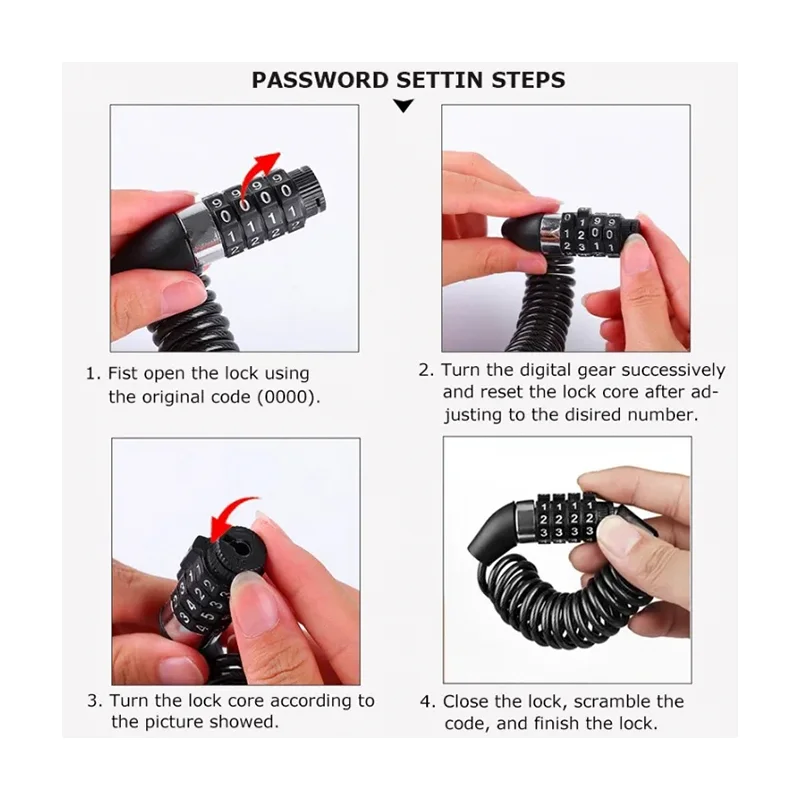 PASSWORD SETTIN STEPS

1. Fist open the lock using the original code (0000).

2. Turn the digital gear successively and reset the lock core after adjusting to the disired number.

3. Turn the lock core according to the picture showed.

4. Close the lock, scramble the code, and finish the lock.