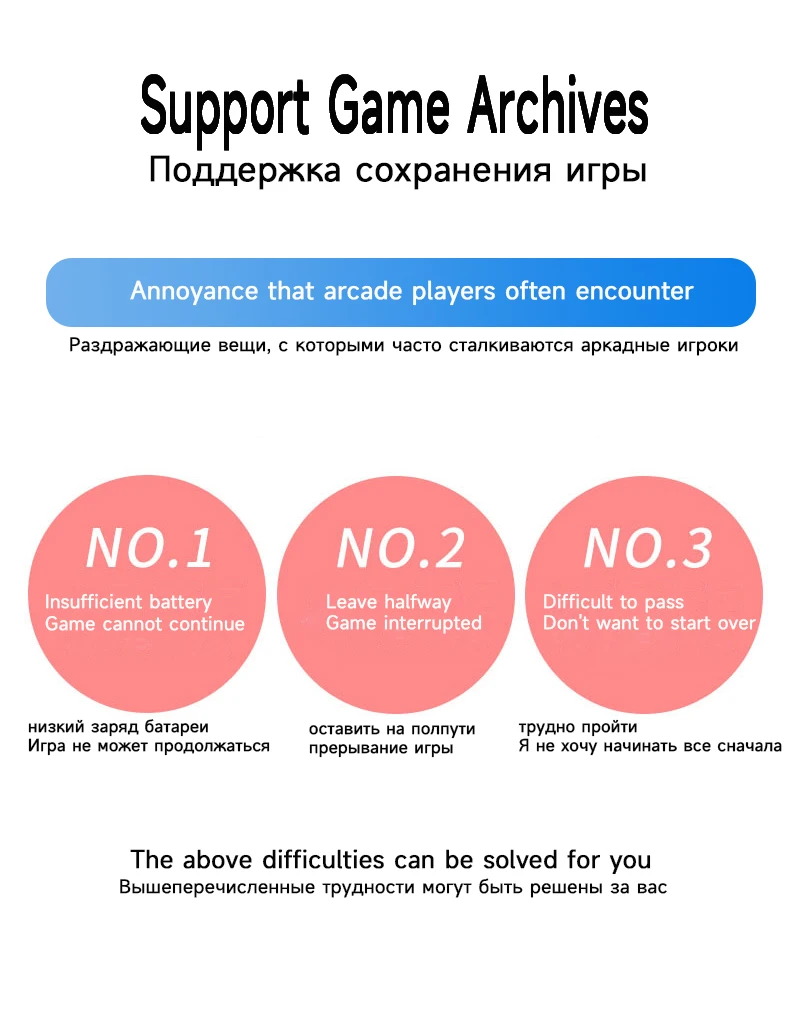 Support Game Archives
Поддержка сохранения игры

Annoyance that arcade players often encounter

Раздражающие вещи, с которыми часто сталкиваются аркадные игроки

NO.1
Insufficient battery
Game cannot continue

низкий заряд батареи
Игра не может продолжаться

NO.2
Leave halfway
Game interrupted

оставить на полпути
прерывание игры

NO.3
Difficult to pass
Don't want to start over

трудно пройти
Я не хочу начинать все сначала

The above difficulties can be solved for you
Вышеперечисленные трудности могут быть решены за вас