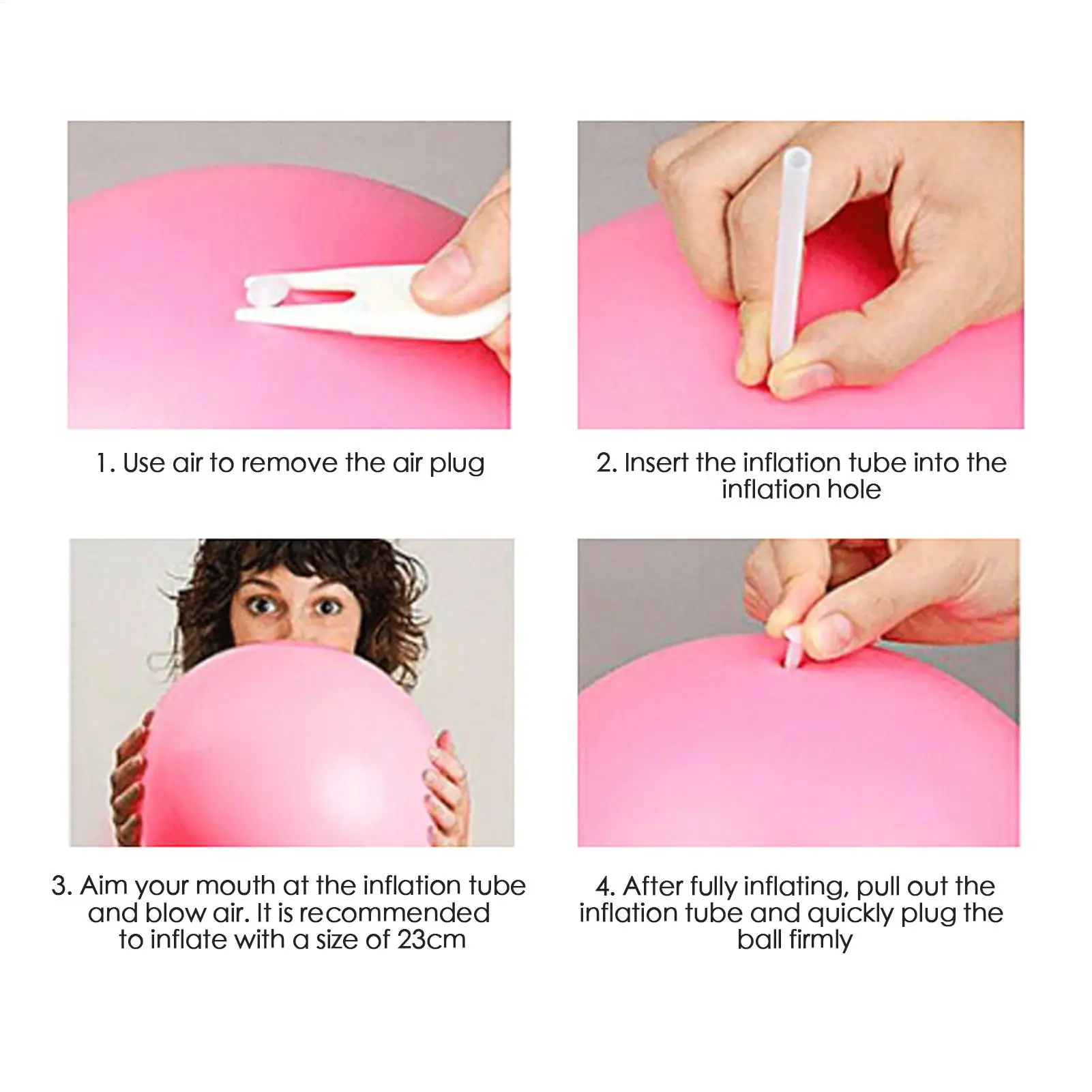 1. Use air to remove the air plug

2. Insert the inflation tube into the inflation hole

3. Aim your mouth at the inflation tube and blow air. It is recommended to inflate with a size of 23cm

4. After fully inflating, pull out the inflation tube and quickly plug the ball firmly