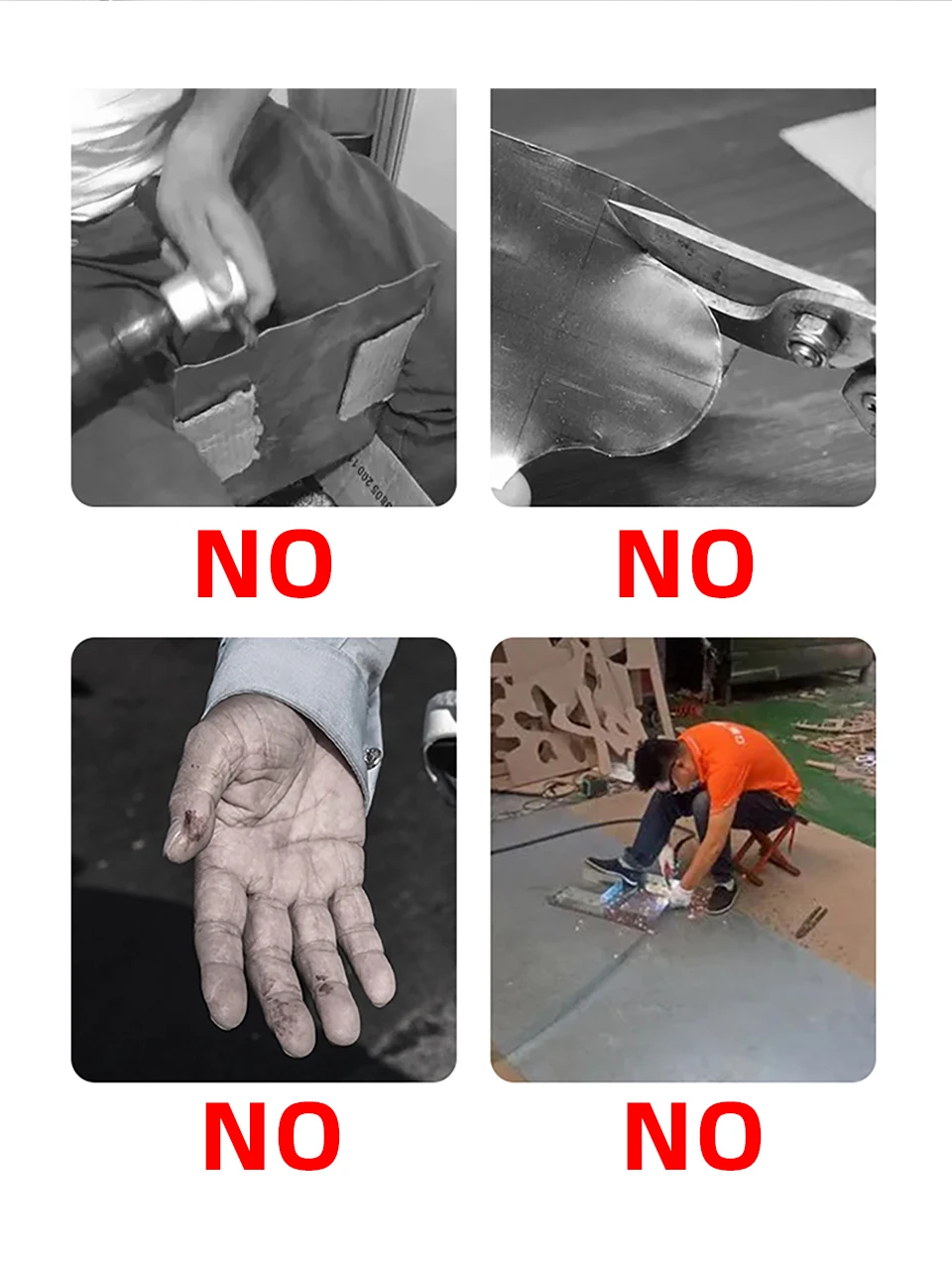 NO

NO

NO

NO