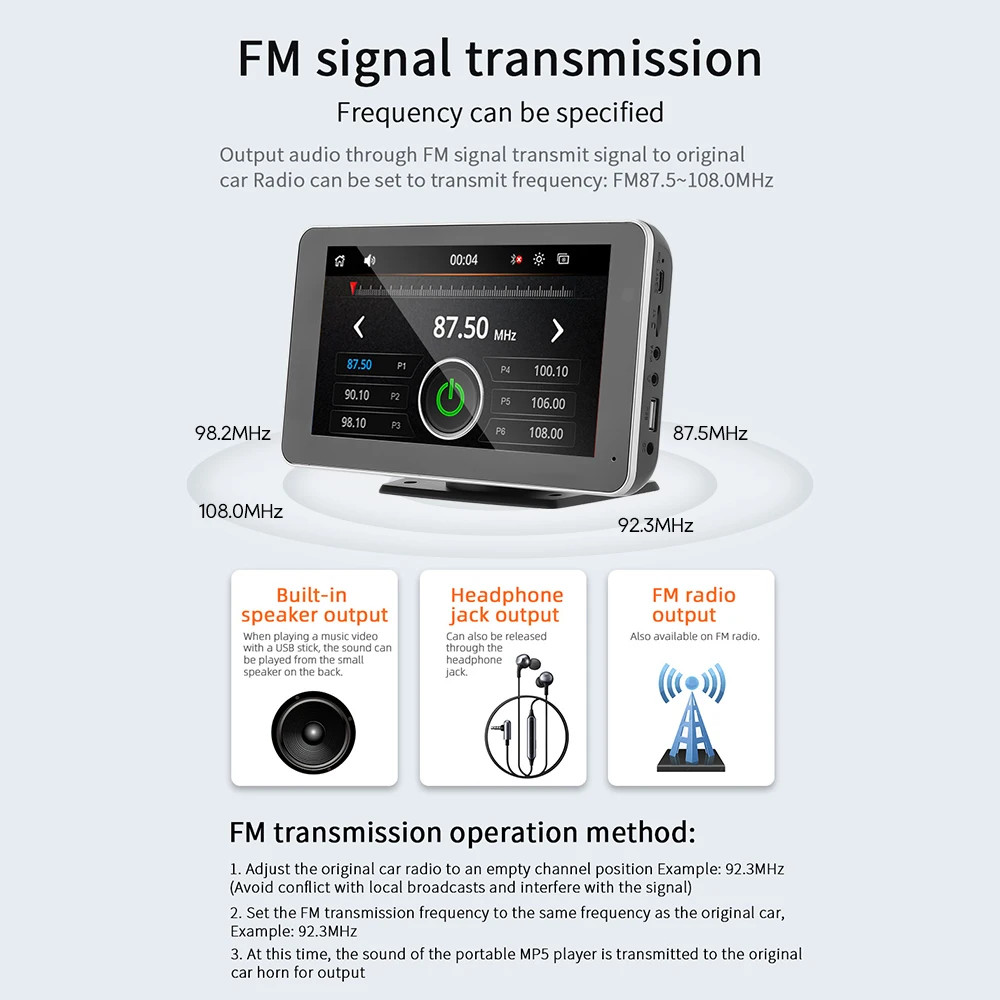 FM signal transmission

Frequency can be specified

Output audio through FM signal transmit signal to original car Radio can be set to transmit frequency: FM87.5~108.0MHz

00:04

87.50 MHz

87.50 P1

90.10 P2

98.10 P3

P4 100.10

P5 106.00

P6 108.00

98.2MHz

87.5MHz

108.0MHz

92.3MHz

Built-in speaker output

When playing a music video with a USB stick, the sound can be played from the small speaker on the back.

Headphone jack output

Can also be released through the headphone jack.

FM radio output

Also available on FM radio.

FM transmission operation method:

1. Adjust the original car radio to an empty channel position Example: 92.3MHz (Avoid conflict with local broadcasts and interfere with the signal)

2. Set the FM transmission frequency to the same frequency as the original car, Example: 92.3MHz

3. At this time, the sound of the portable MP5 player is transmitted to the original car horn for output