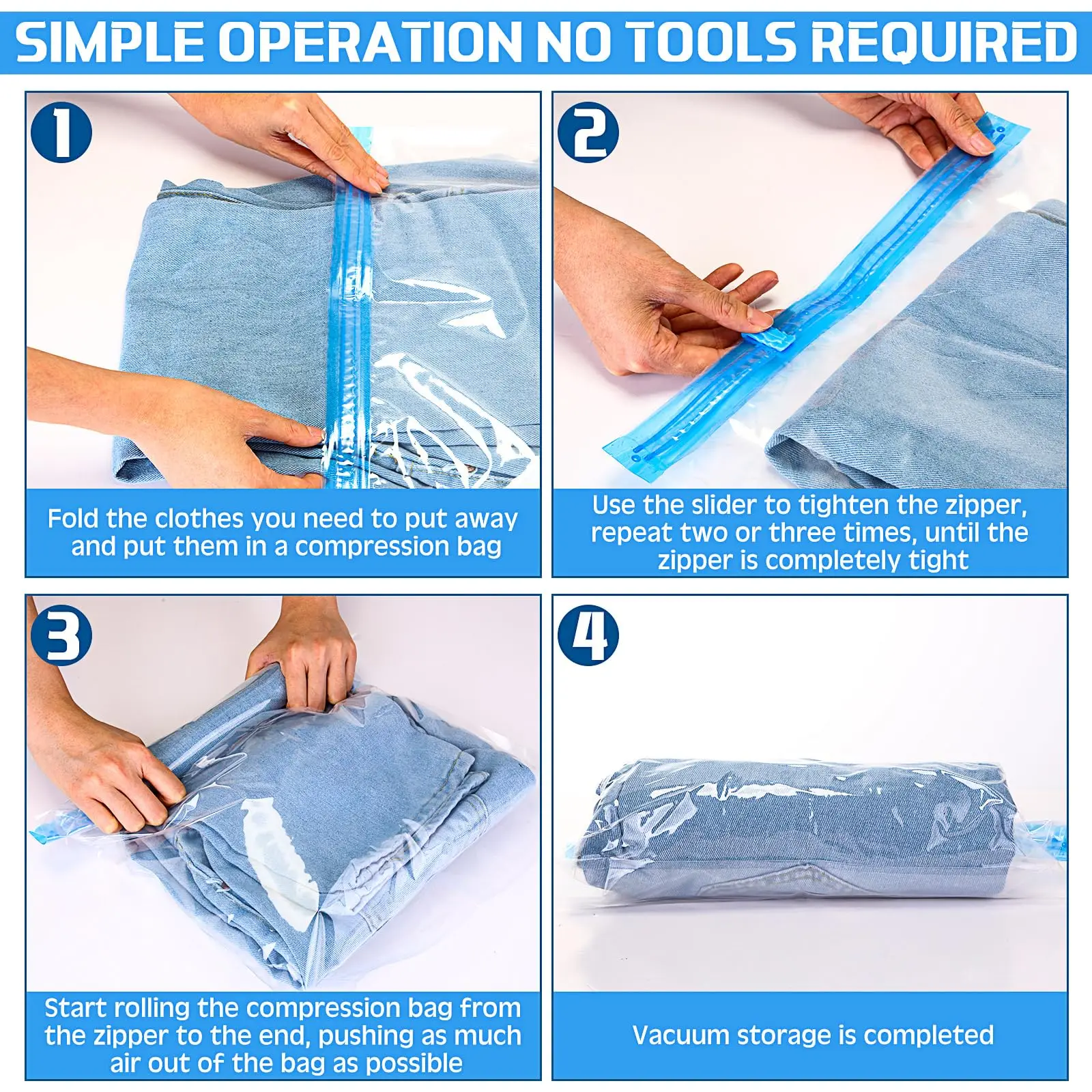 SIMPLE OPERATION NO TOOLS REQUIRED

1

Fold the clothes you need to put away and put them in a compression bag

2

Use the slider to tighten the zipper, repeat two or three times, until the zipper is completely tight

3

Start rolling the compression bag from the zipper to the end, pushing as much air out of the bag as possible

4

Vacuum storage is completed