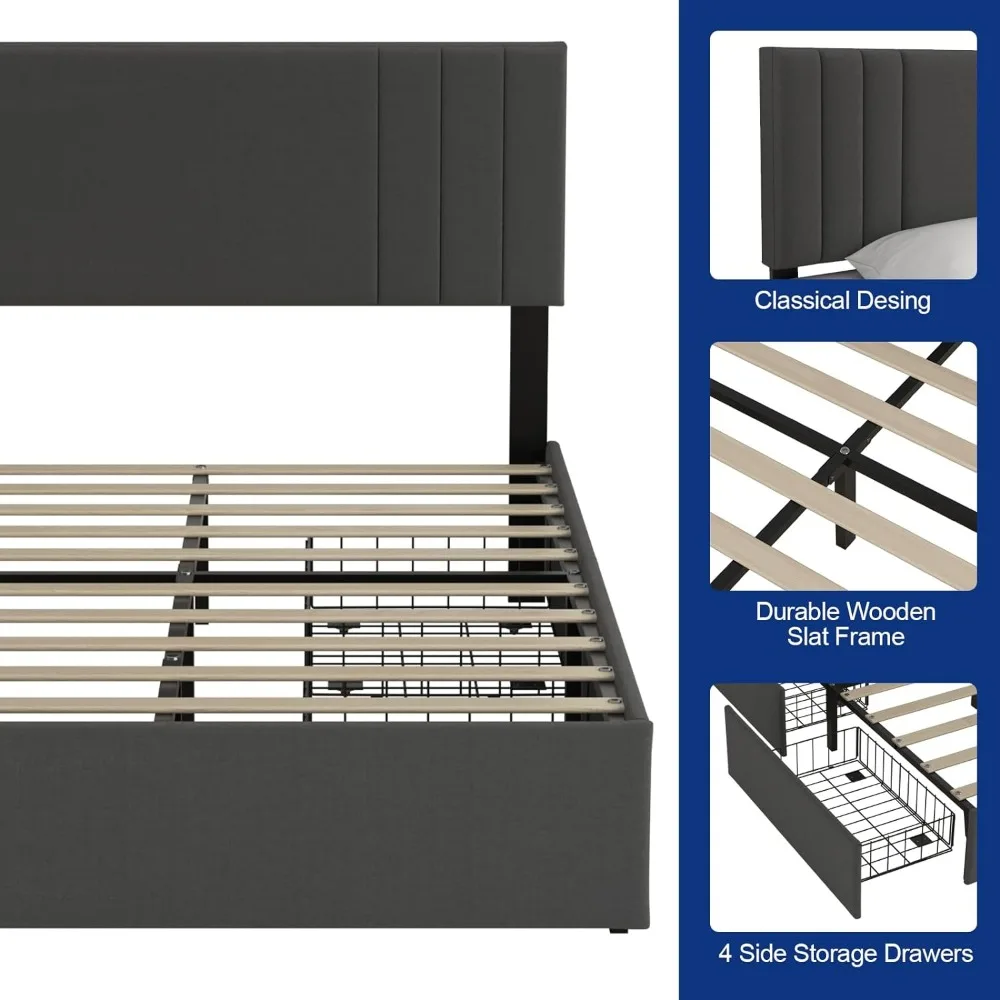 Classical Desing

Durable Wooden Slat Frame

4 Side Storage Drawers