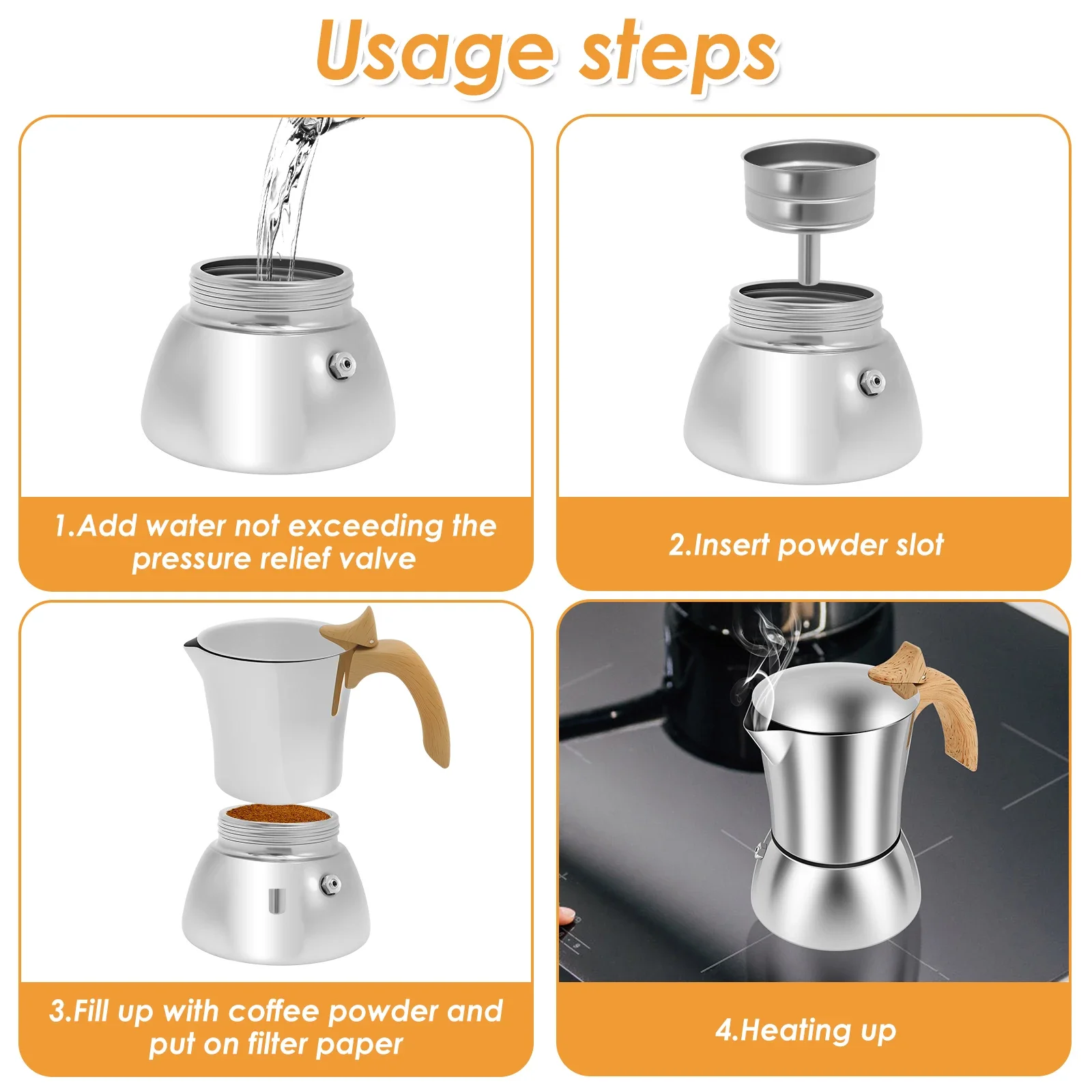 Usage steps

1.Add water not exceeding the pressure relief valve

2.Insert powder slot

3.Fill up with coffee powder and put on filter paper

4.Heating up