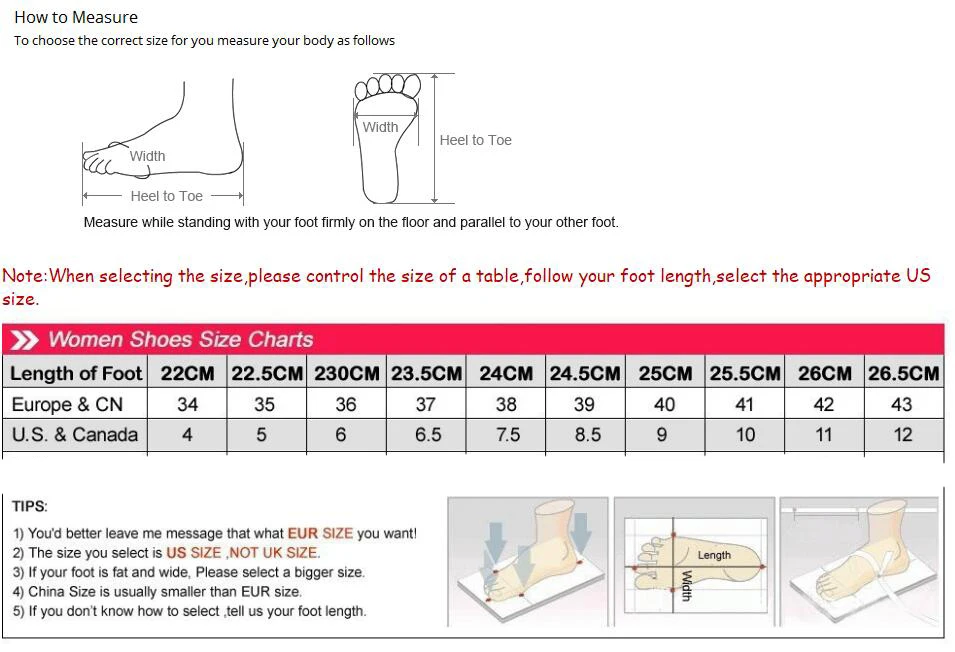 How to Measure
To choose the correct size for you measure your body as follows

Width
Heel to Toe
Width
Heel to Toe

Measure while standing with your foot firmly on the floor and parallel to your other foot.

Note:When selecting the size,please control the size of a table,follow your foot length,select the appropriate US size.

Women Shoes Size Charts

| Length of Foot | 22CM | 22.5CM | 230CM | 23.5CM | 24CM | 24.5CM | 25CM | 25.5CM | 26CM | 26.5CM |
|---|---|---|---|---|---|---|---|---|---|---|
| Europe & CN | 34 | 35 | 36 | 37 | 38 | 39 | 40 | 41 | 42 | 43 |
| U.S. & Canada | 4 | 5 | 6 | 6.5 | 7.5 | 8.5 | 9 | 10 | 11 | 12 |

TIPS:
1) You'd better leave me message that what EUR SIZE you want!
2) The size you select is US SIZE ,NOT UK SIZE.
3) If your foot is fat and wide, Please select a bigger size.
4) China Size is usually smaller than EUR size.
5) If you don't know how to select ,tell us your foot length.

Length
Width