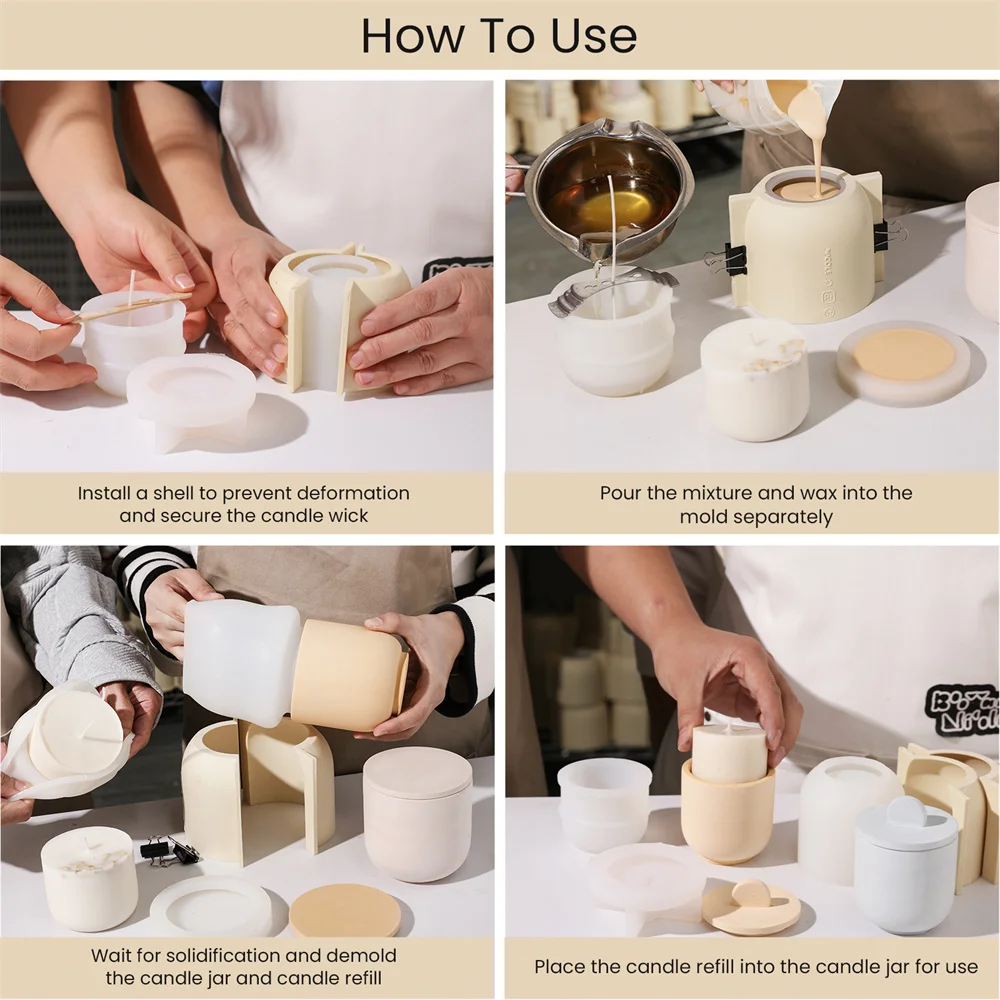 How To Use

Install a shell to prevent deformation and secure the candle wick

Pour the mixture and wax into the mold separately

Wait for solidification and demold the candle jar and candle refill

Place the candle refill into the candle jar for use