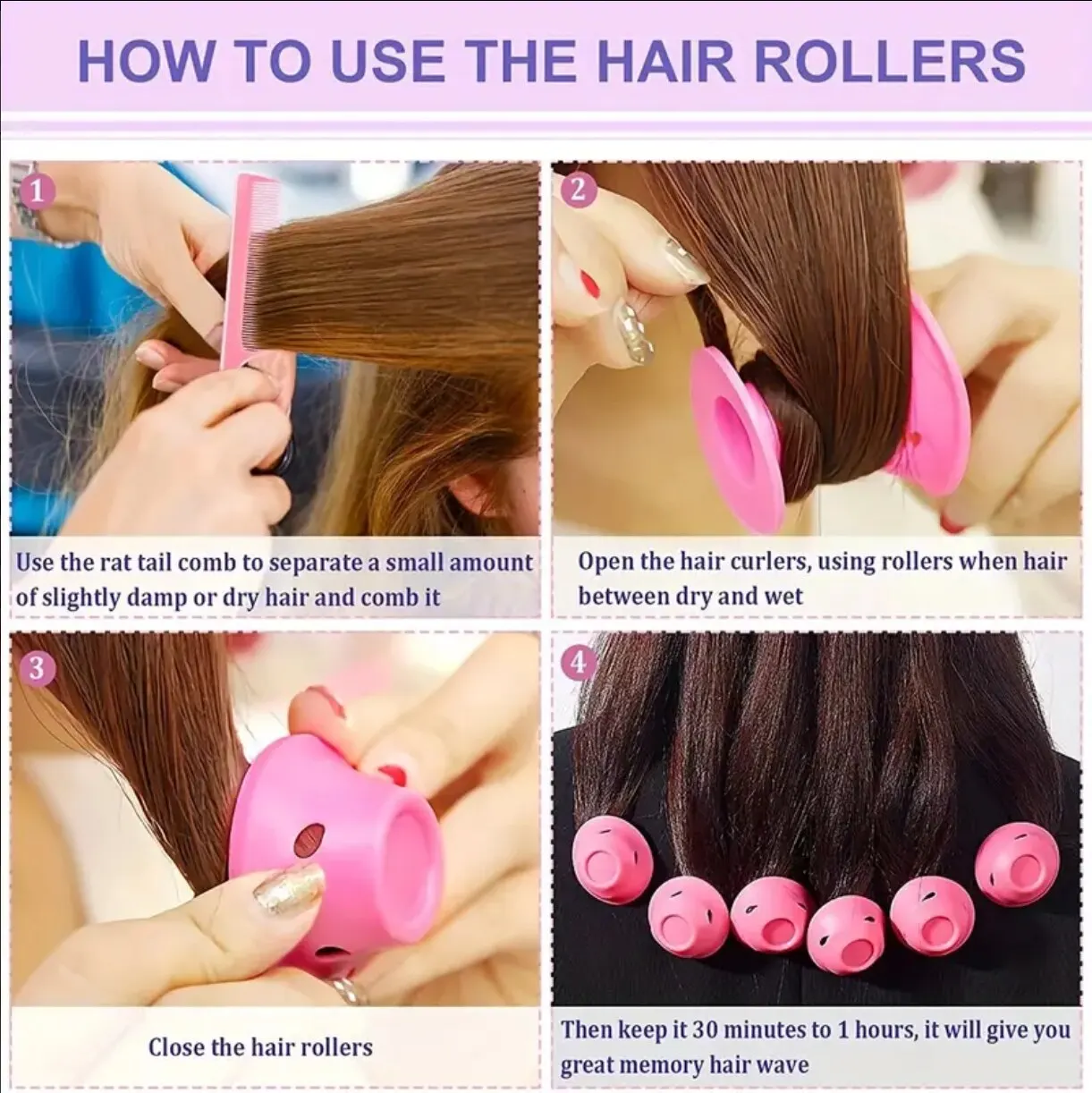 HOW TO USE THE HAIR ROLLERS

1

Use the rat tail comb to separate a small amount of slightly damp or dry hair and comb it

2

Open the hair curlers, using rollers when hair between dry and wet

3

Close the hair rollers

4

Then keep it 30 minutes to 1 hours, it will give you great memory hair wave