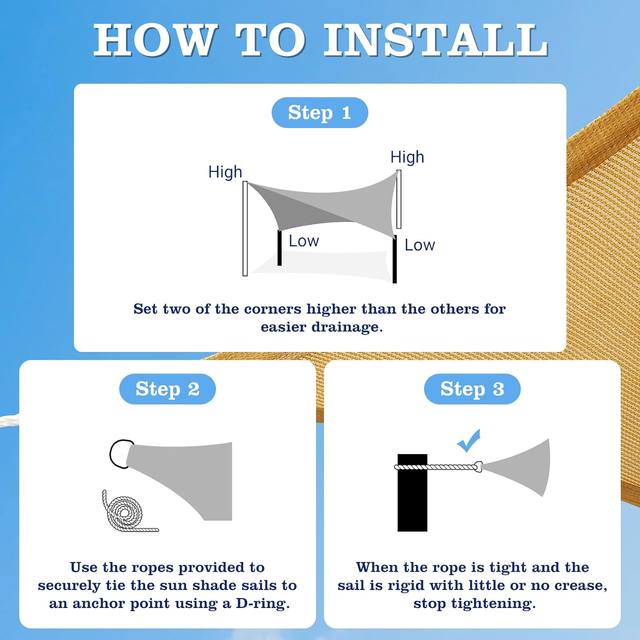 HOW TO INSTALL

Step 1

High

High

Low

Low

Set two of the corners higher than the others for easier drainage.

Step 2

Use the ropes provided to securely tie the sun shade sails to an anchor point using a D-ring.

Step 3

When the rope is tight and the sail is rigid with little or no crease, stop tightening.