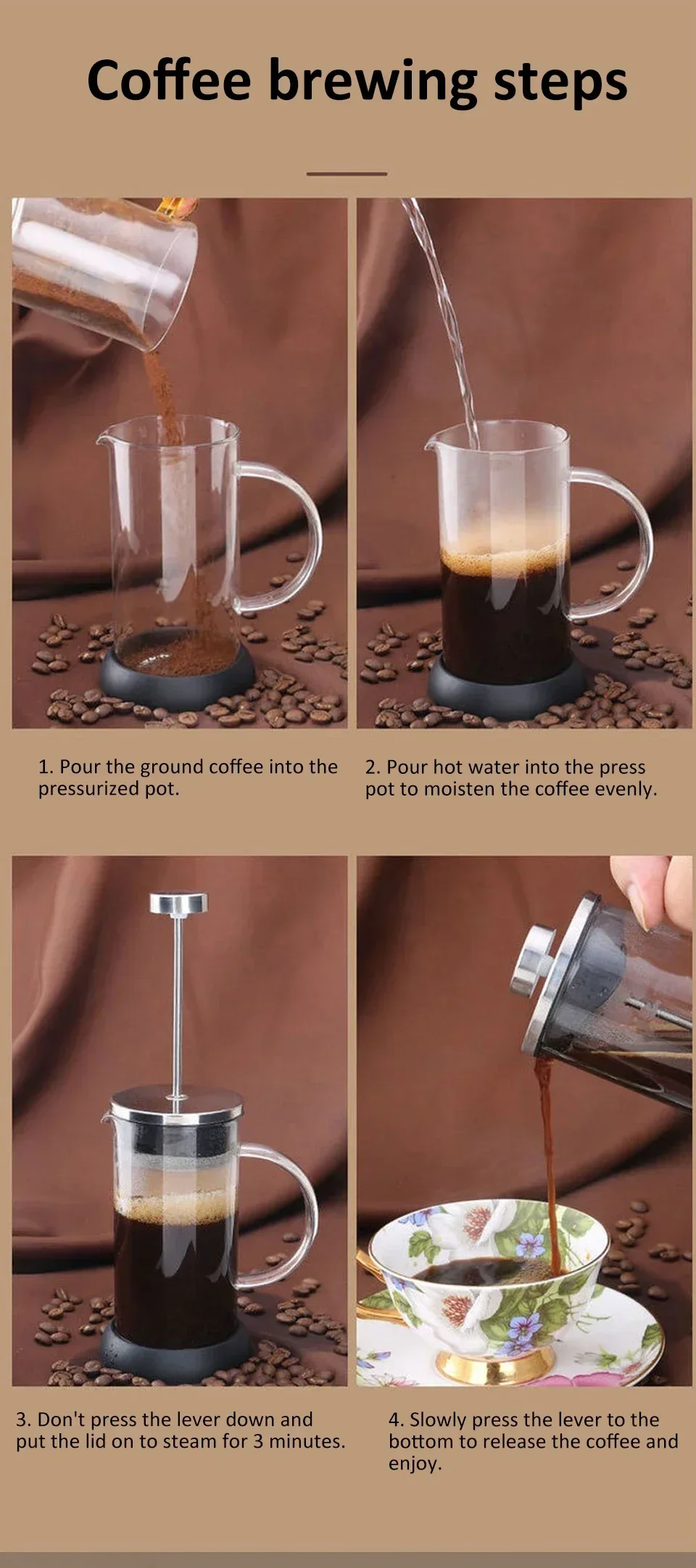 Coffee brewing steps

1. Pour the ground coffee into the pressurized pot.

2. Pour hot water into the press pot to moisten the coffee evenly.

3. Don't press the lever down and put the lid on to steam for 3 minutes.

4. Slowly press the lever to the bottom to release the coffee and enjoy.