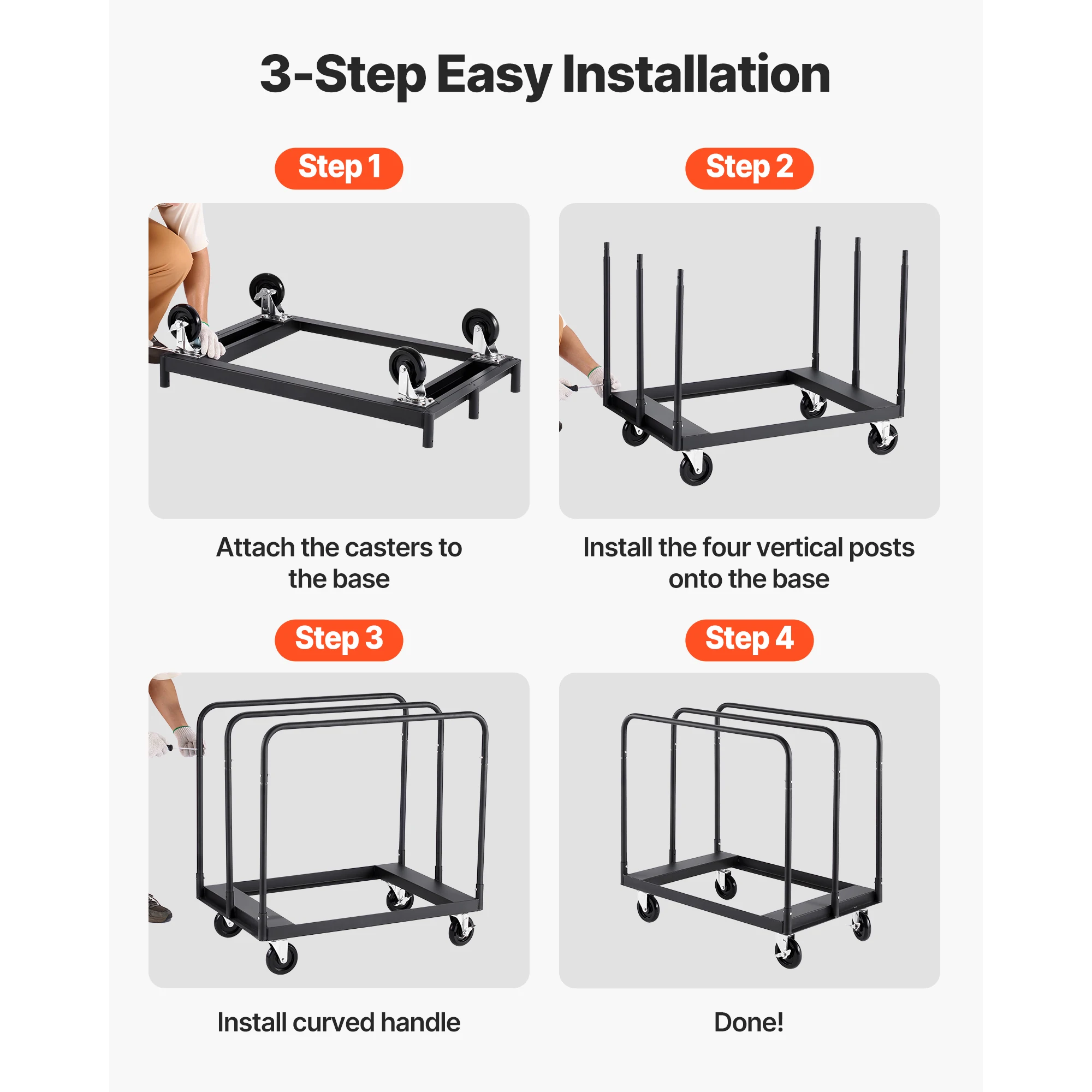 3-Step Easy Installation

Step 1

Attach the casters to the base

Step 2

Install the four vertical posts onto the base

Step 3

Install curved handle

Step 4

Done!