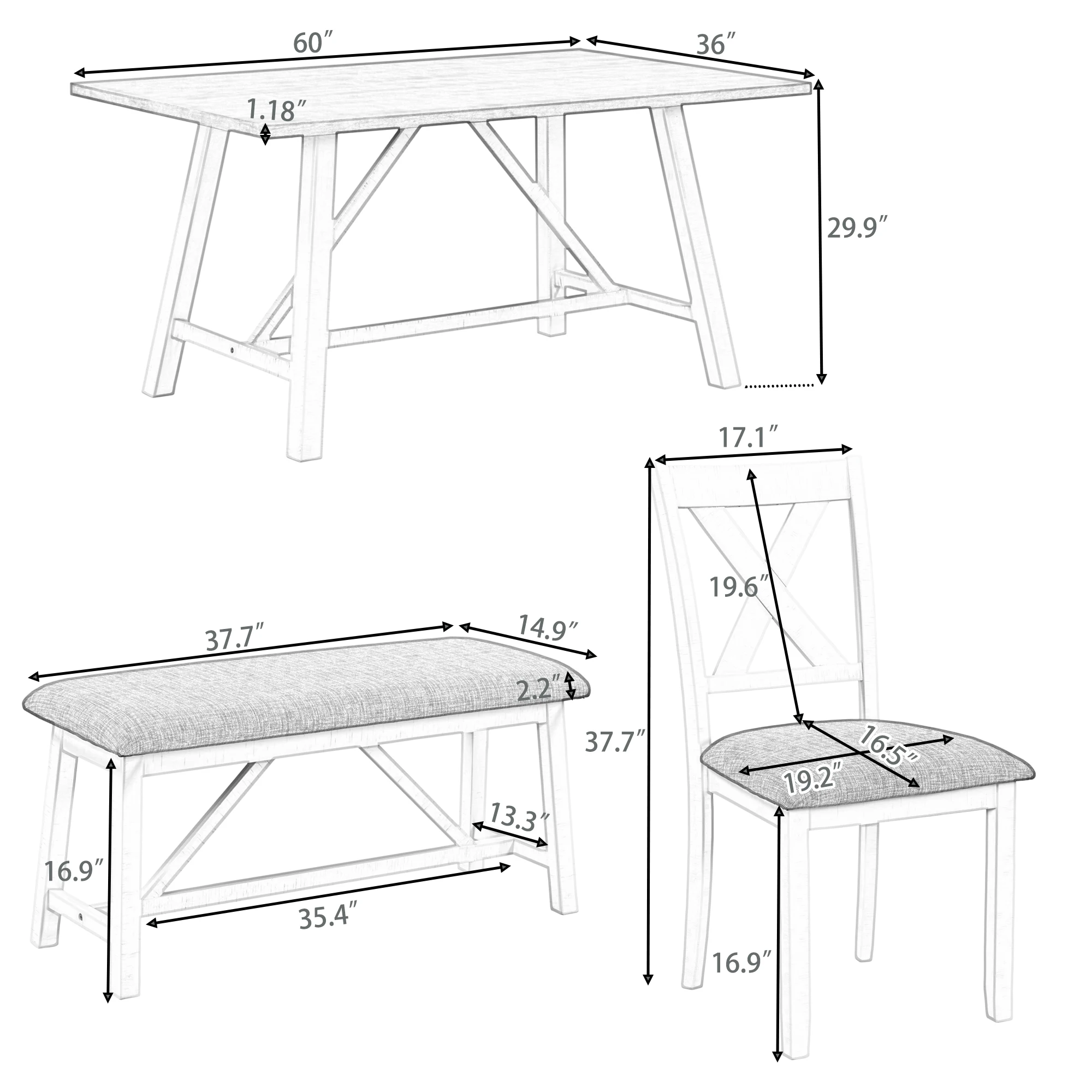 60″
36″
1.18″
29.9″
17.1″
19.6″
37.7″
14.9″
2.2″
37.7″
16.5″
19.2″
13.3″
16.9″
35.4″
16.9″