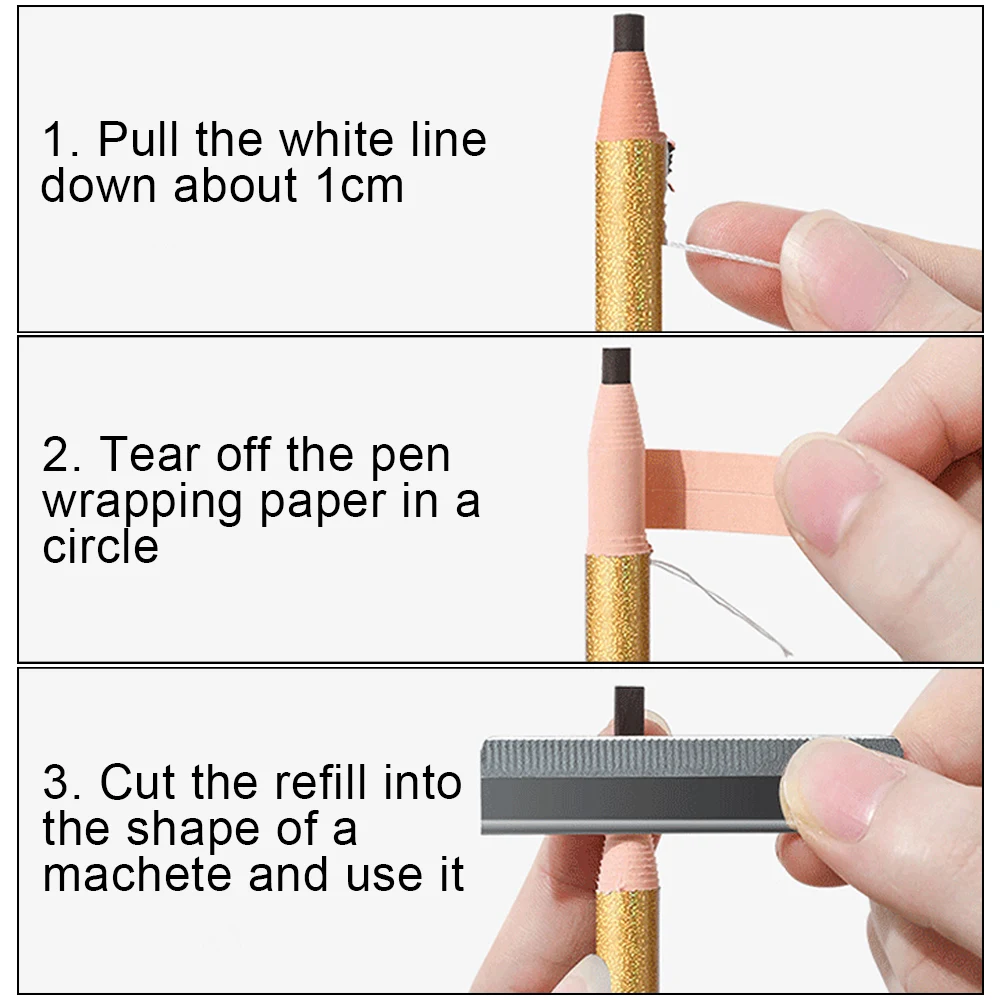 1. Pull the white line down about 1cm

2. Tear off the pen wrapping paper in a circle

3. Cut the refill into the shape of a machete and use it