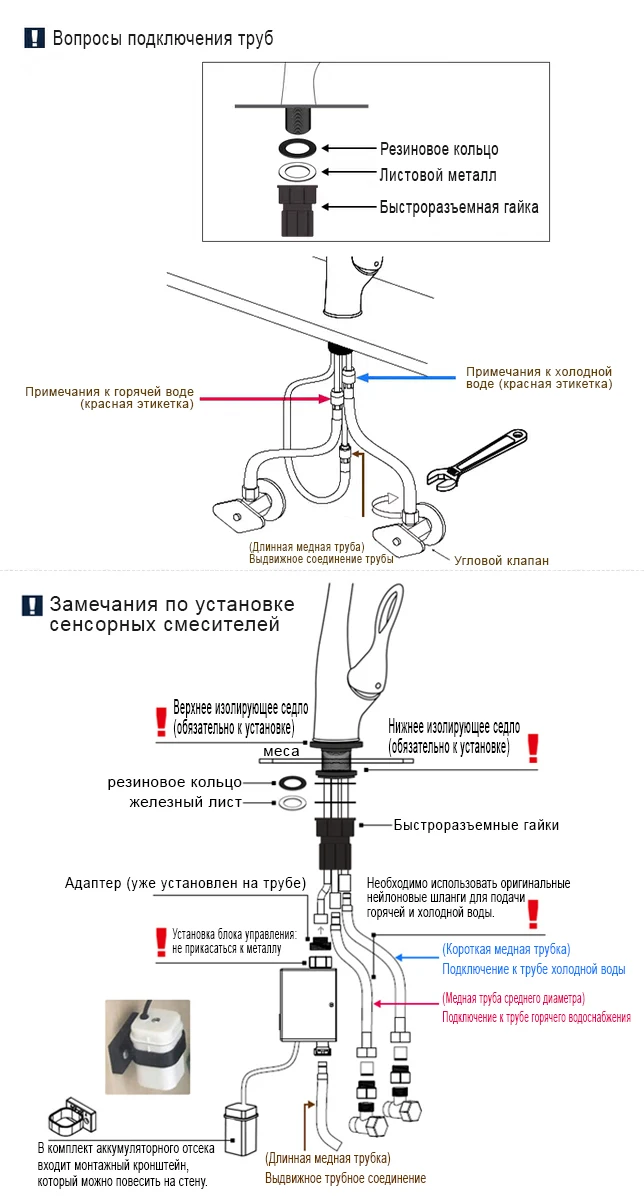 Вопросы подключения труб

Резиновое кольцо
Листовой металл
Быстроразъемная гайка

Примечания к горячей воде (красная этикетка)

Примечания к холодной воде (красная этикетка)

(Длинная медная труба)
Выдвижное соединение трубы

Угловой клапан

Замечания по установке сенсорных смесителей

Верхнее изолирующее седло (обязательно к установке)

Нижнее изолирующее седло (обязательно к установке)

меса

резиновое кольцо
железный лист

Быстроразъемные гайки

Адаптер (уже установлен на трубе)

Необходимо использовать оригинальные нейлоновые шланги для подачи горячей и холодной воды.

Установка блока управления: не прикасаться к металлу

(Короткая медная трубка)
Подключение к трубе холодной воды

(Медная труба среднего диаметра)
Подключение к трубе горячего водоснабжения

В комплект аккумуляторного отсека входит монтажный кронштейн, который можно повесить на стену.

(Длинная медная трубка)
Выдвижное трубное соединение